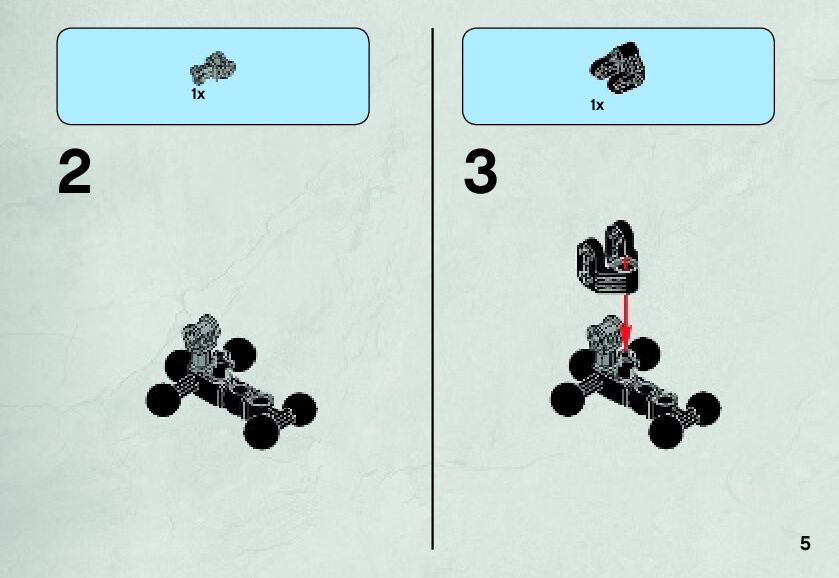 1x

2

1x

3

5