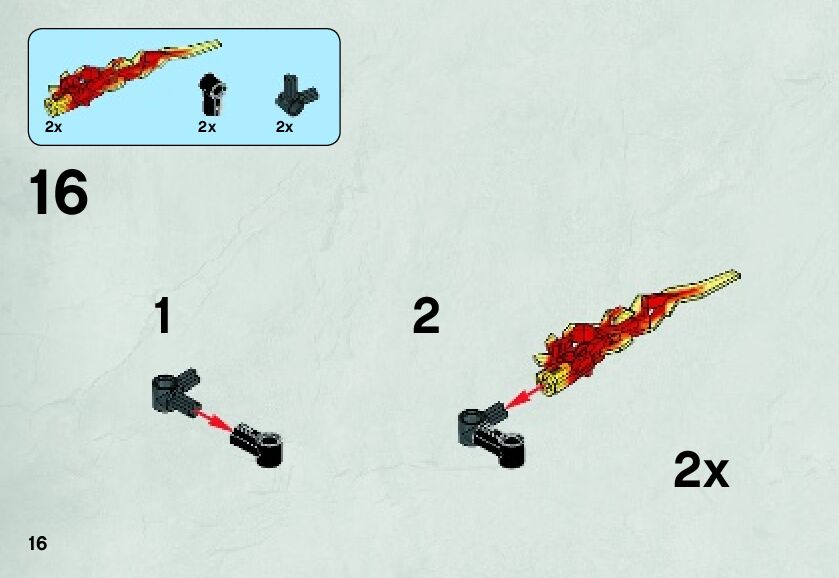 2x 2x 2x

16

1

2

2x

16