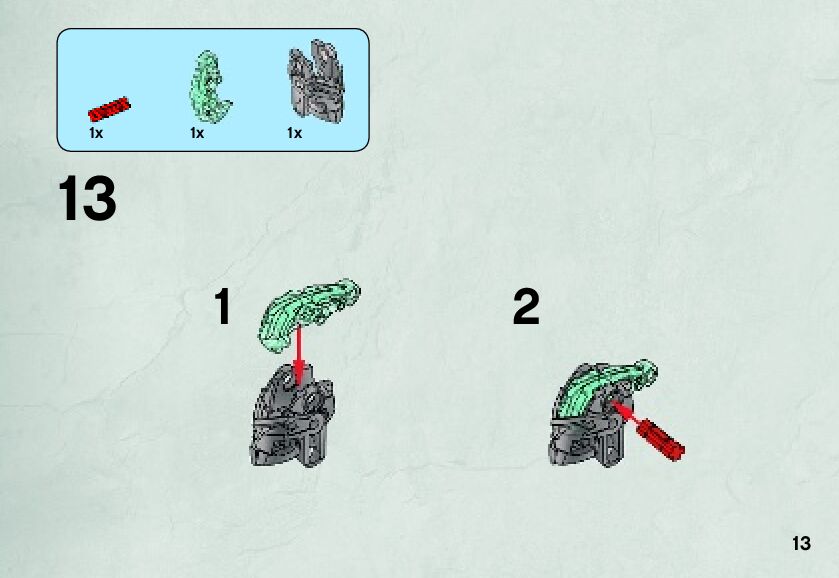 1x 1x 1x

13

1

2

13