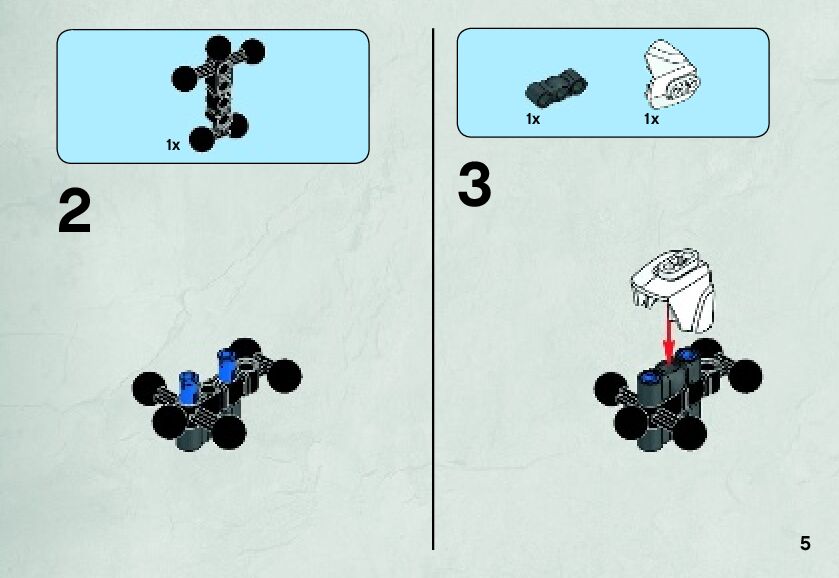 1x

2

1x

1x

3

5