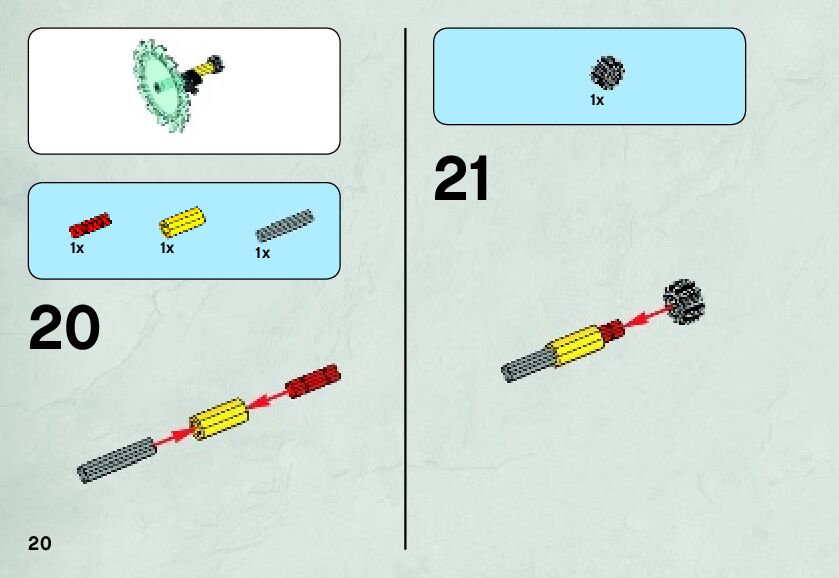 1x 1x 1x

20

20

1x

21