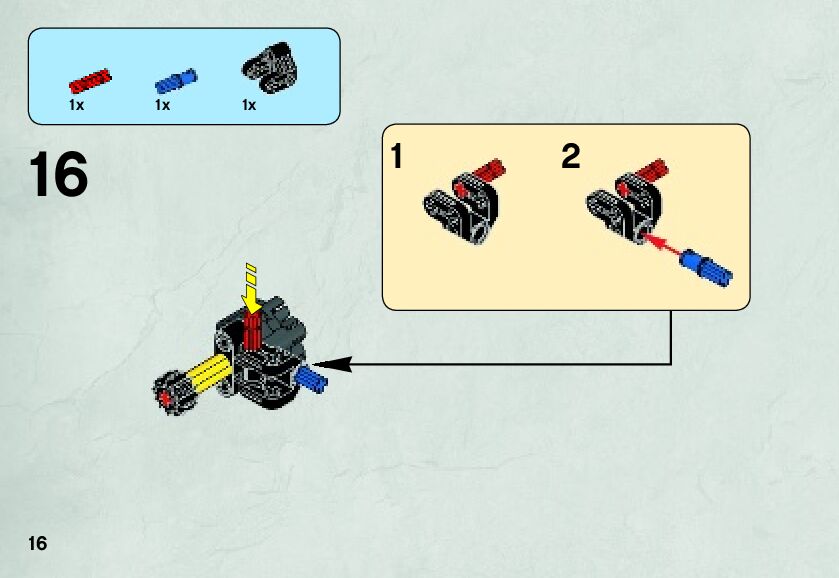 1x 1x 1x

16

1

2

16