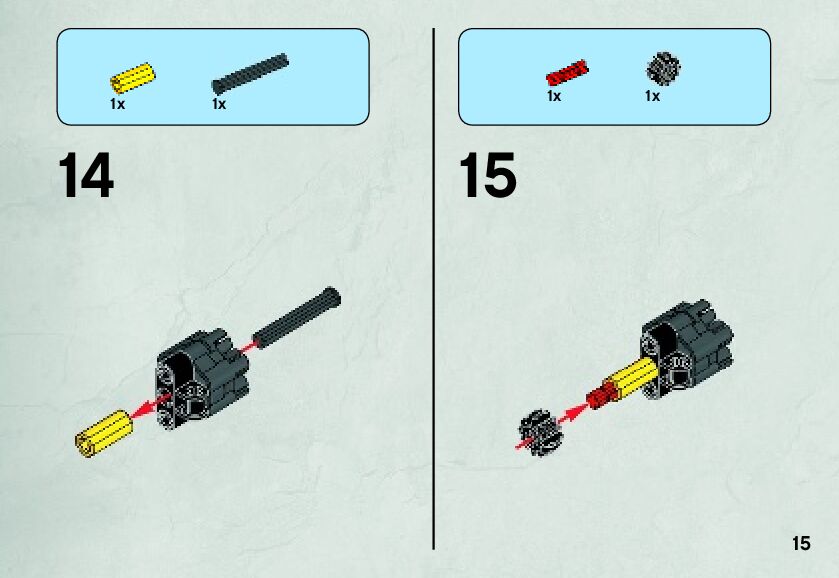 1x 1x

14

1x 1x

15

15