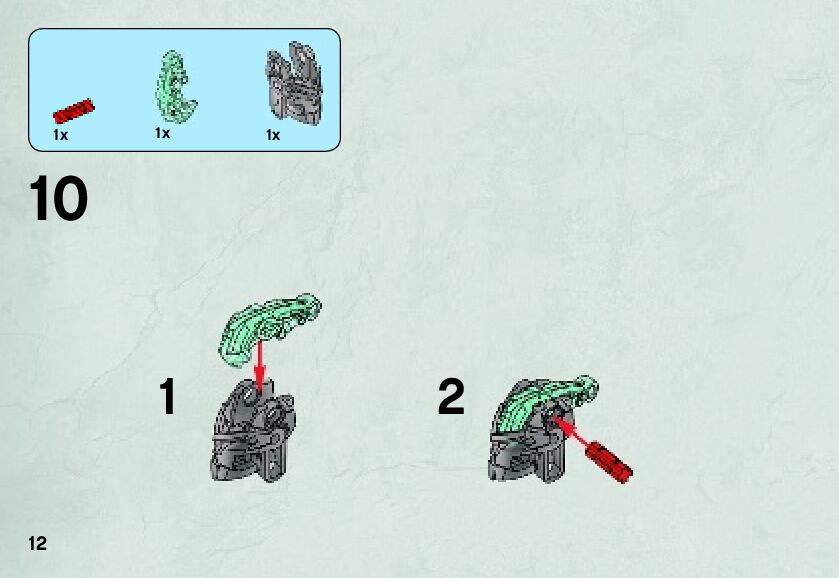 1x 1x 1x

10

1

2

12