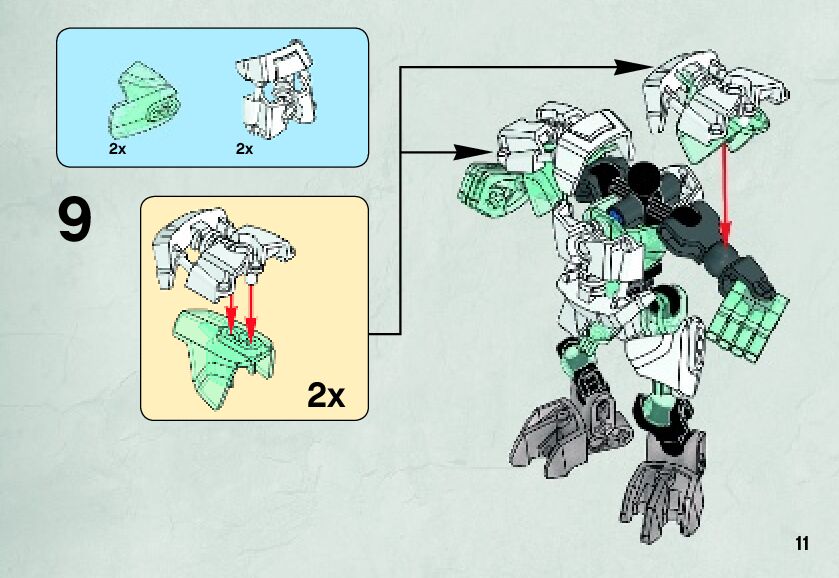 2x
2x
9
2x
11