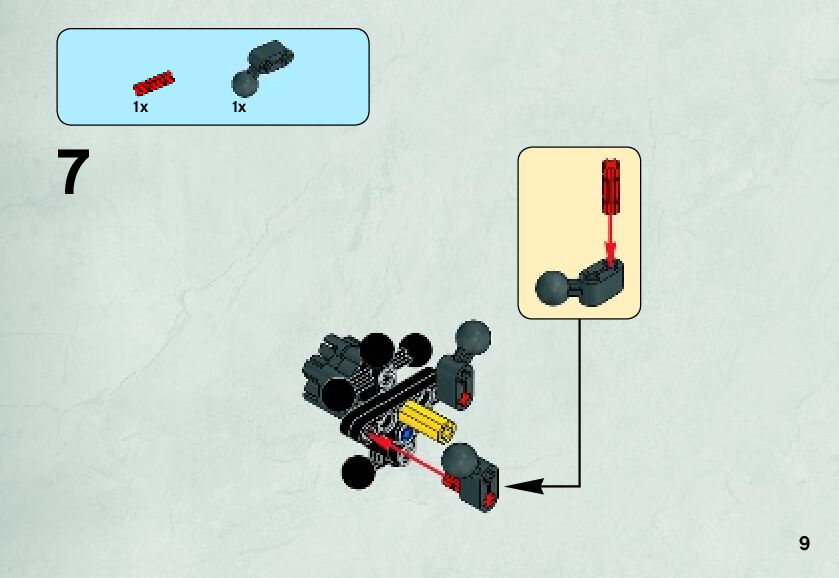 1x 1x

7

9