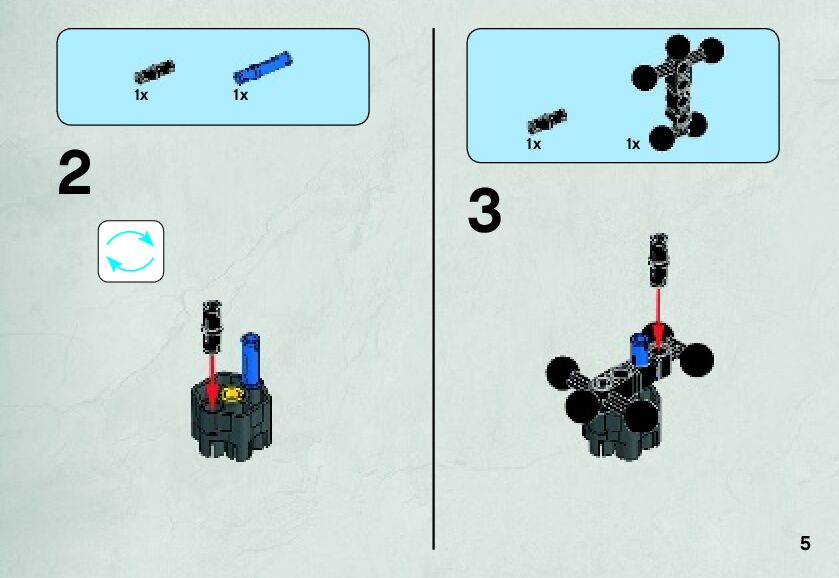 1x 1x

2

1x 1x

3

5