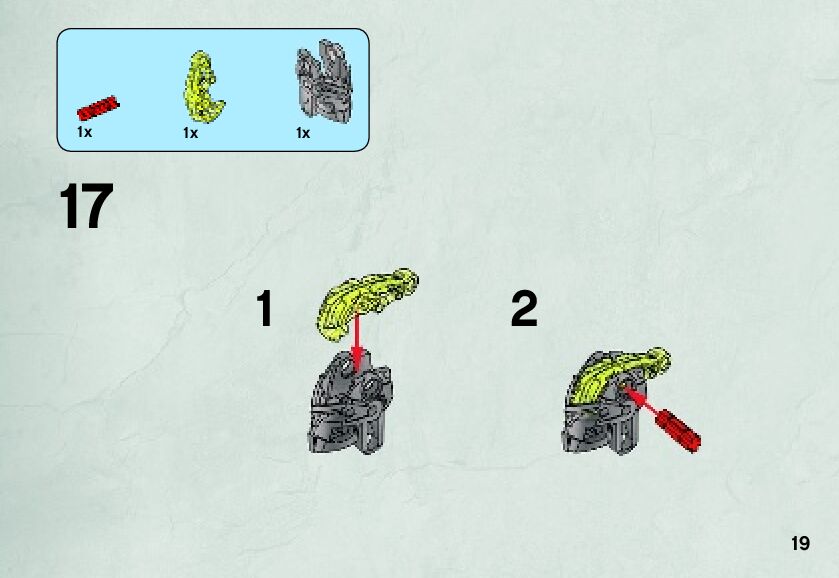 1x 1x 1x

17

1

2

19