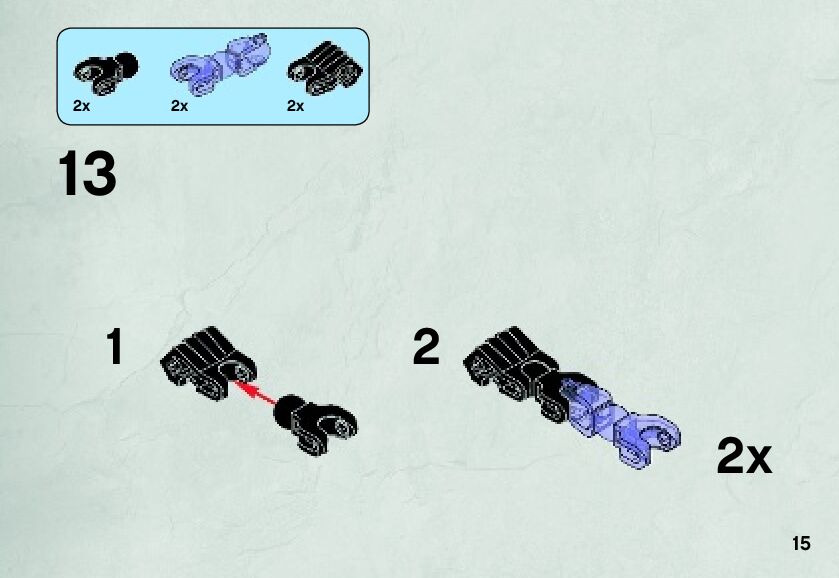 2x
2x
2x

13

1

2

2x

15