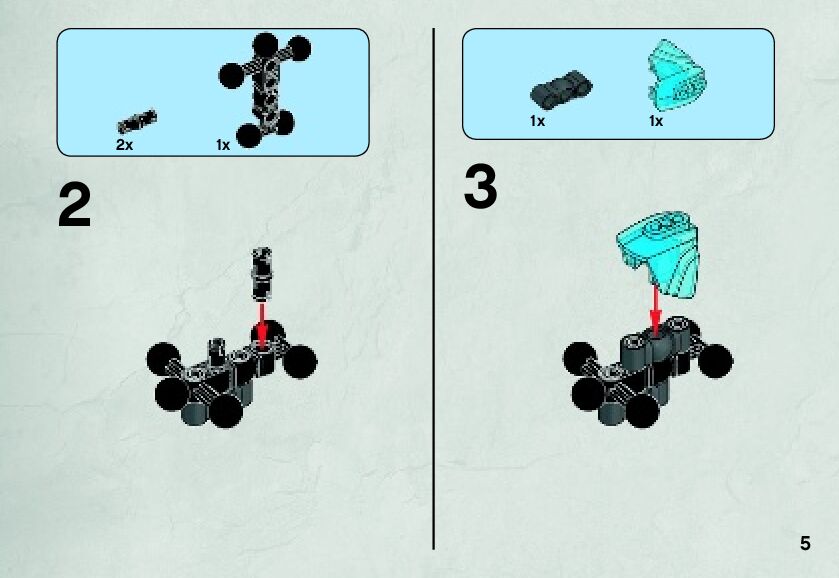 2x
1x

2

1x
1x

3

5