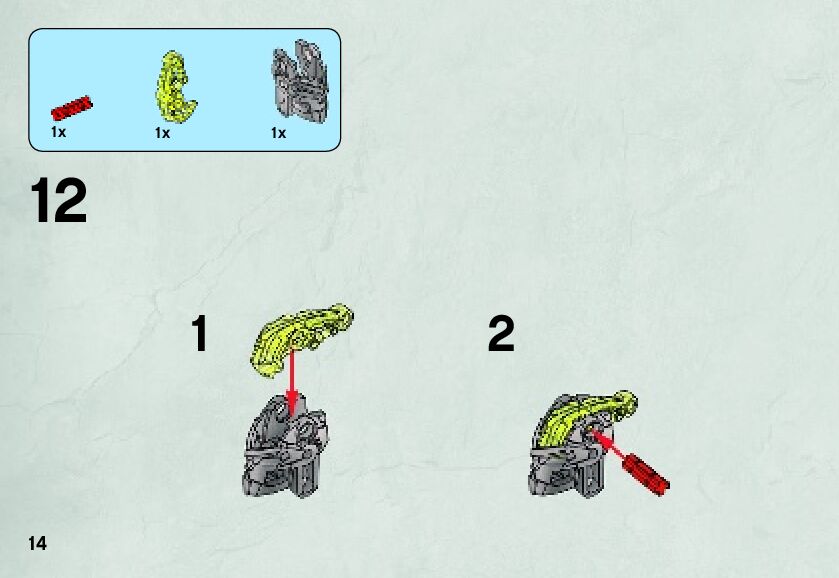 1x 1x 1x

12

1

2

14