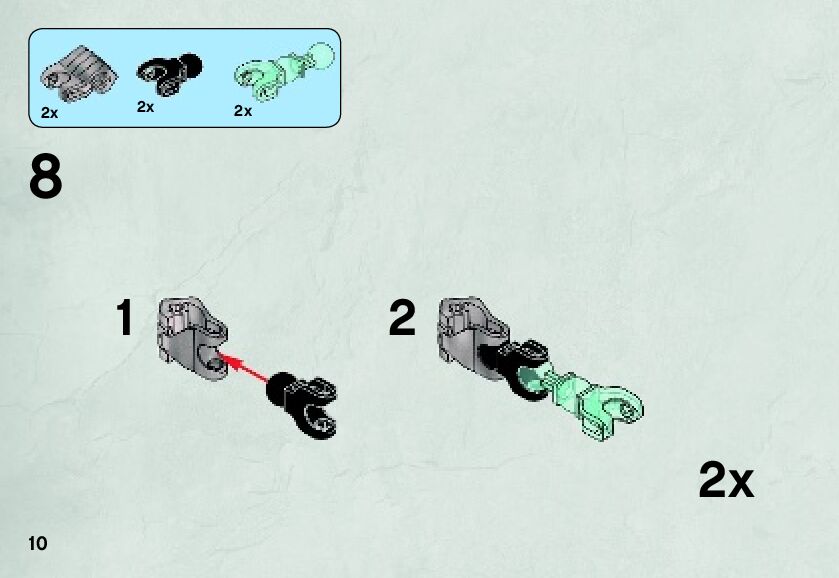 2x
2x
2x

8

1

2

2x

10