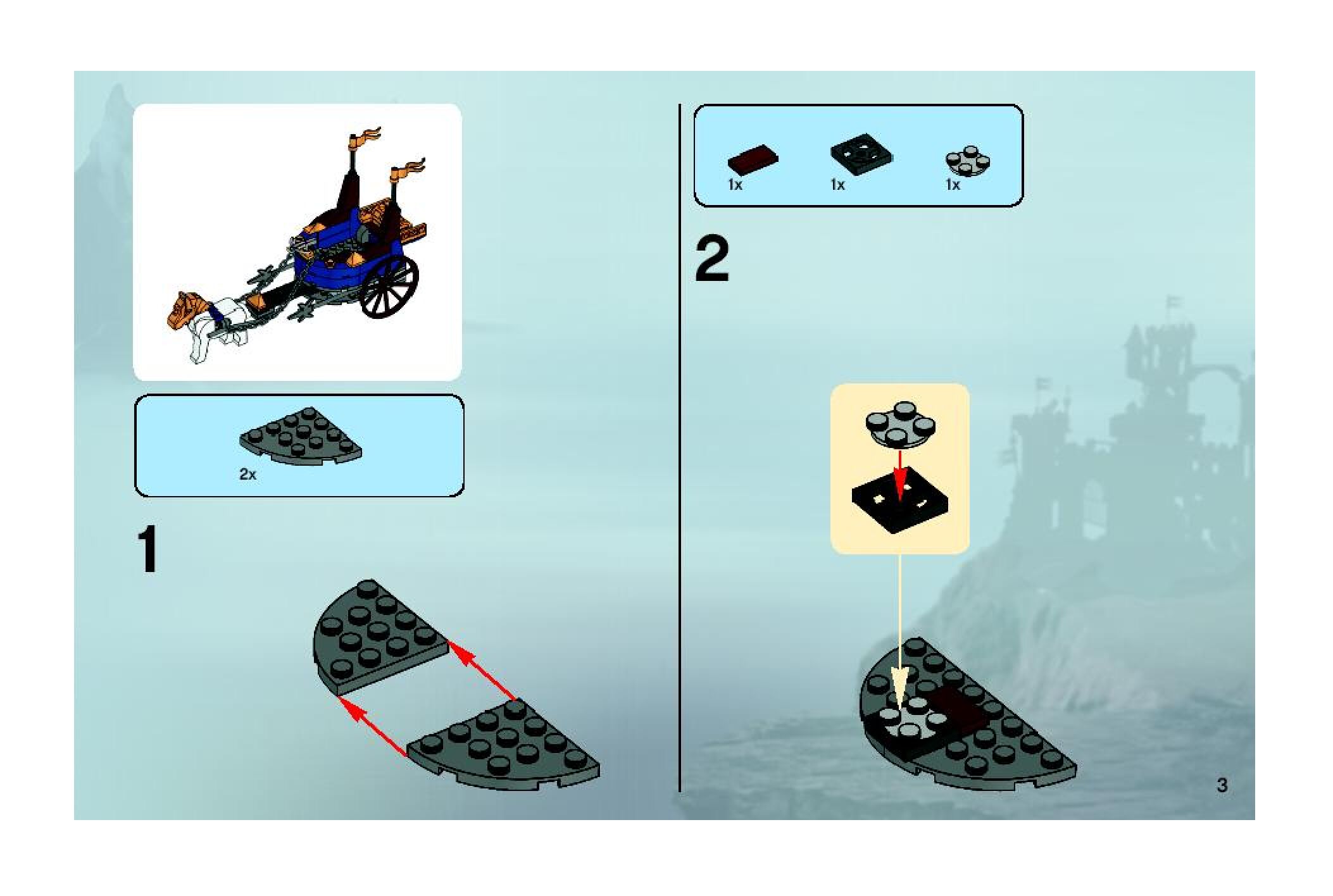 2x

1

1x 1x 1x

2

3