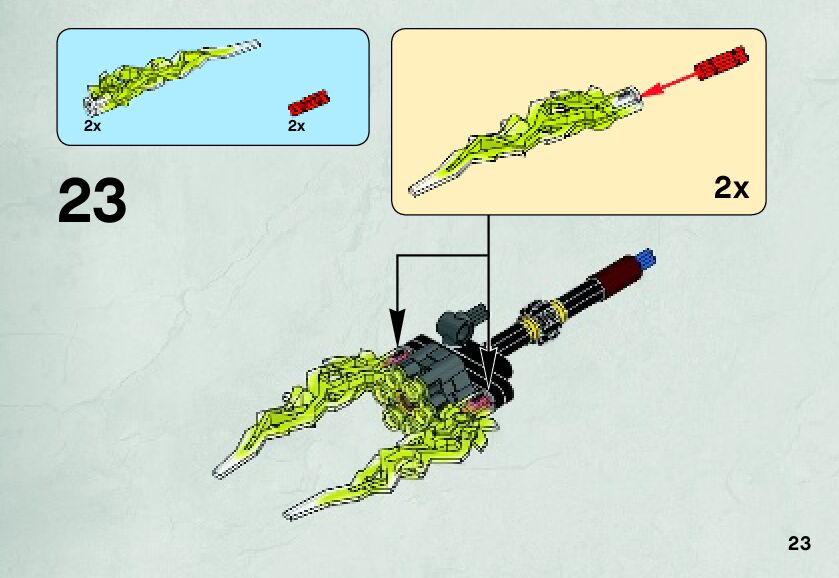 2x
2x

23

2x

23