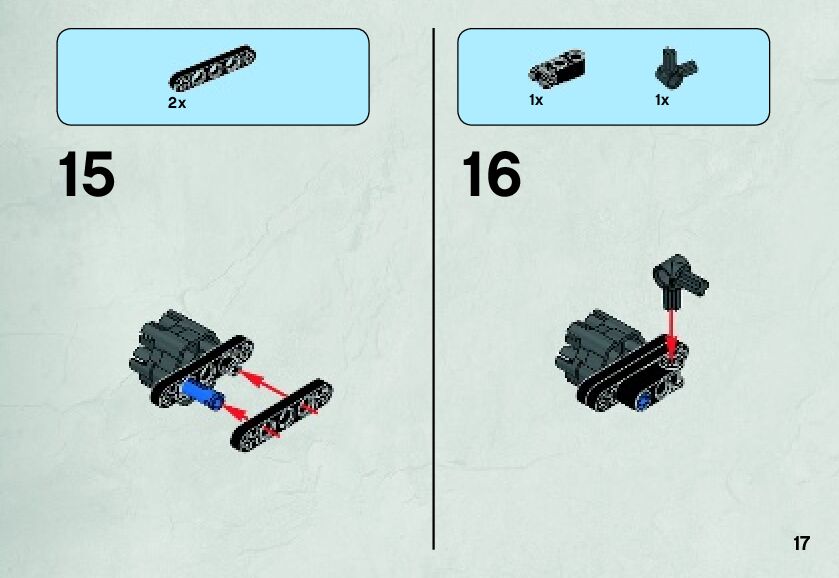 2x

15

1x

1x

16

17