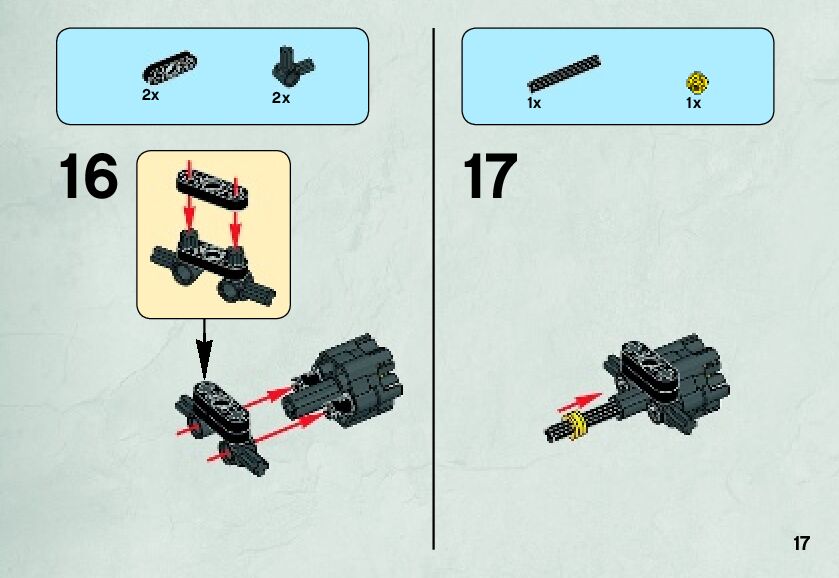 2x 2x

16

1x 1x

17

17