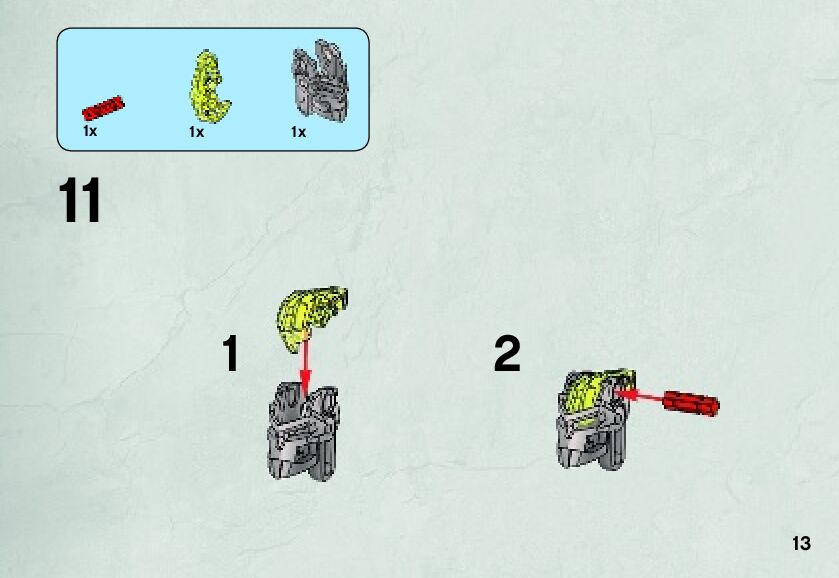 1x
1x
1x

11

1

2

13