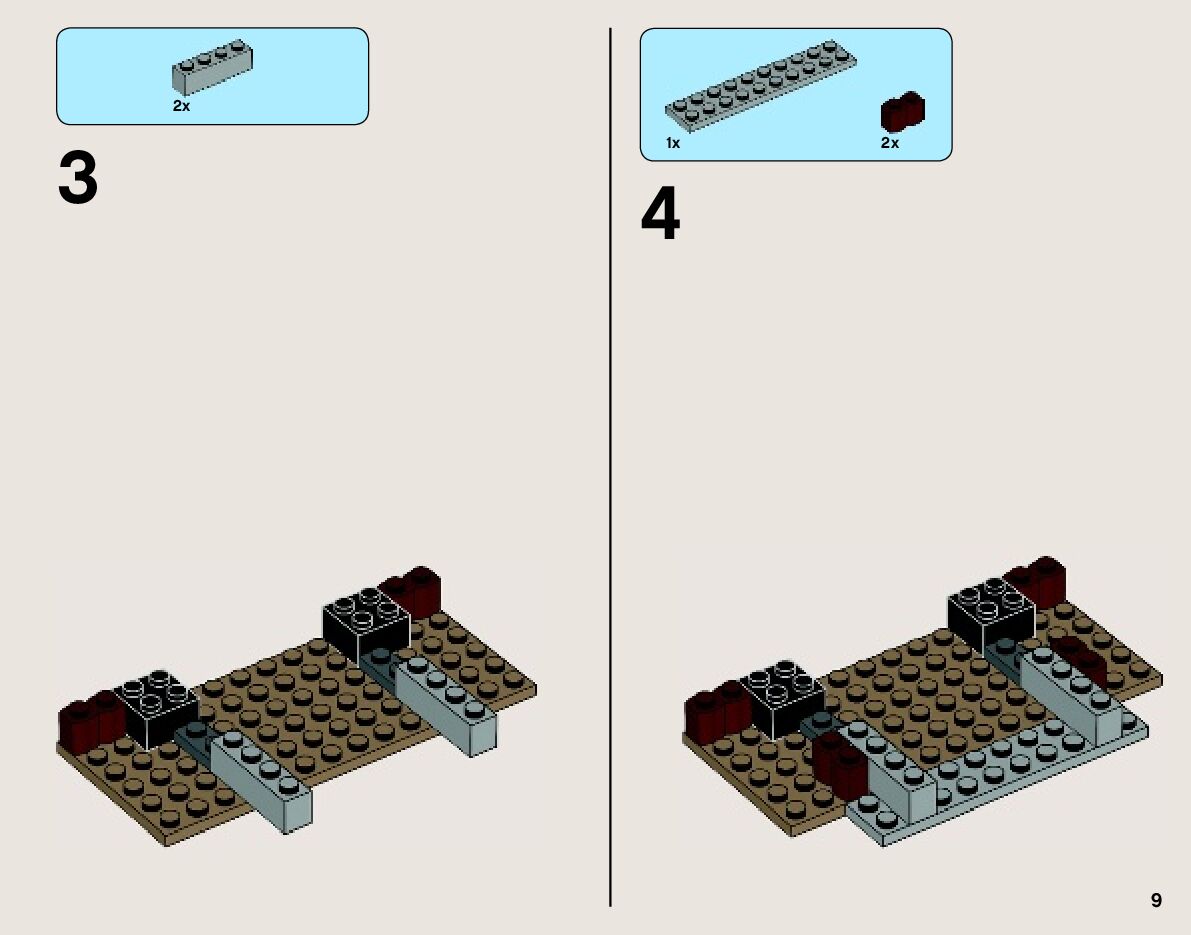 2x

3

1x

2x

4

9