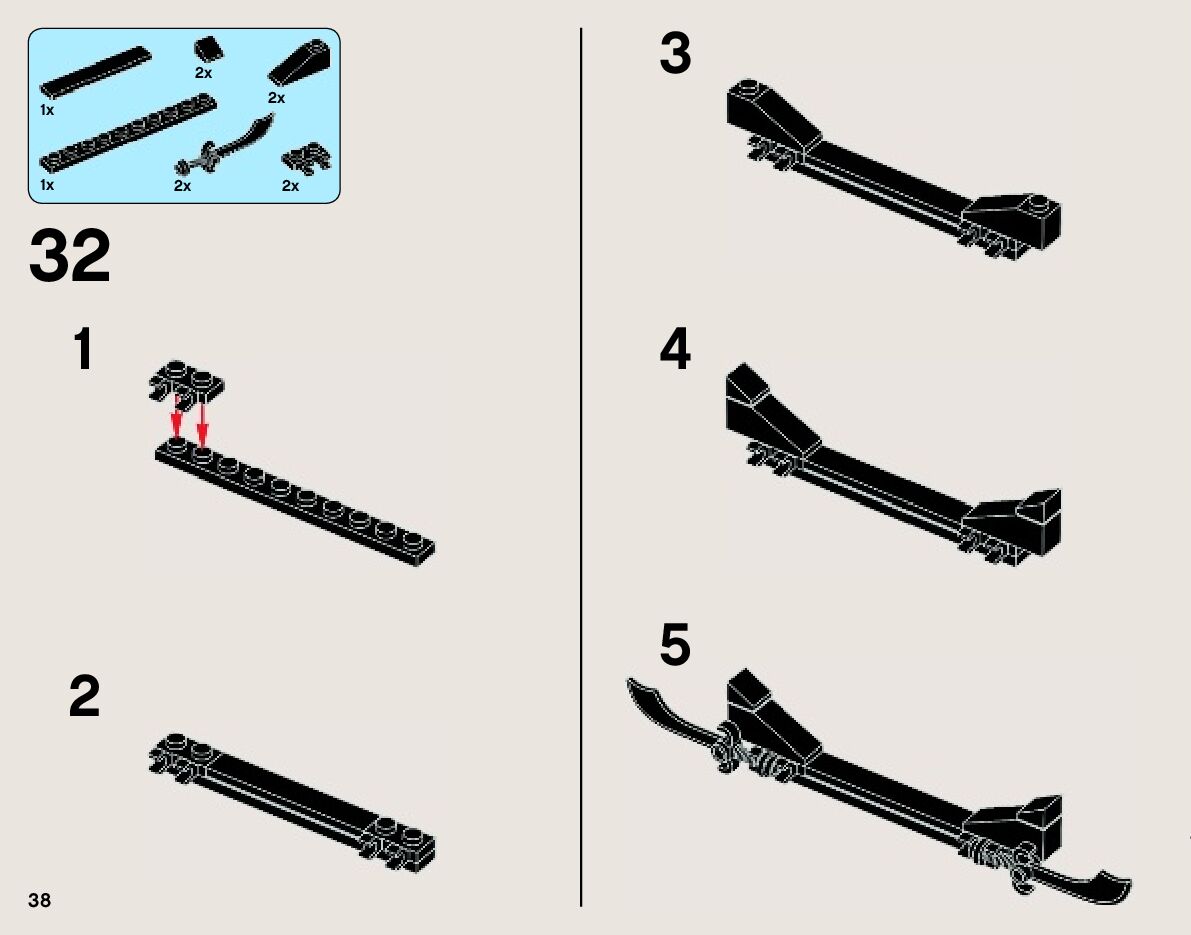 1x
2x
2x
1x
2x
2x

32

1

2

3

4

5

38