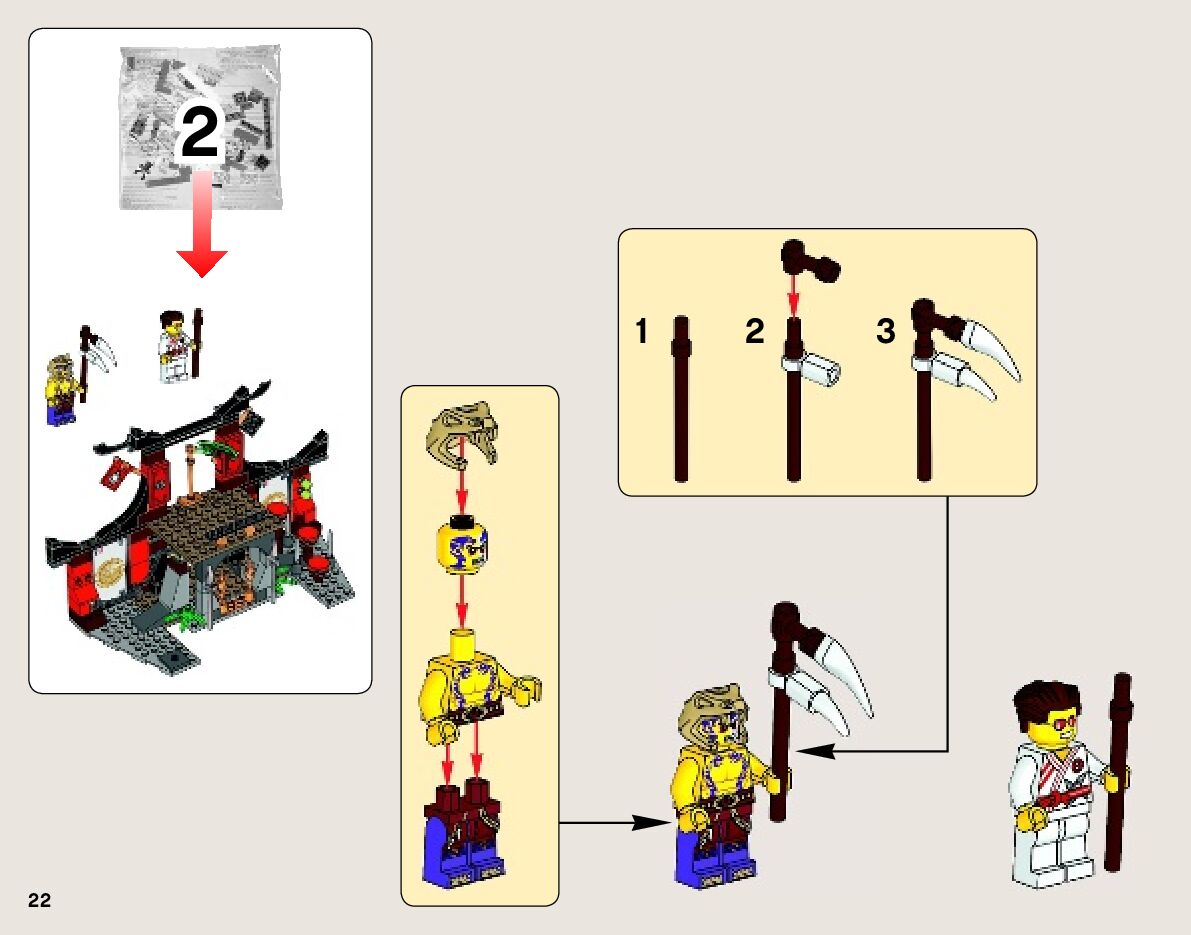 2

1

2

3

22