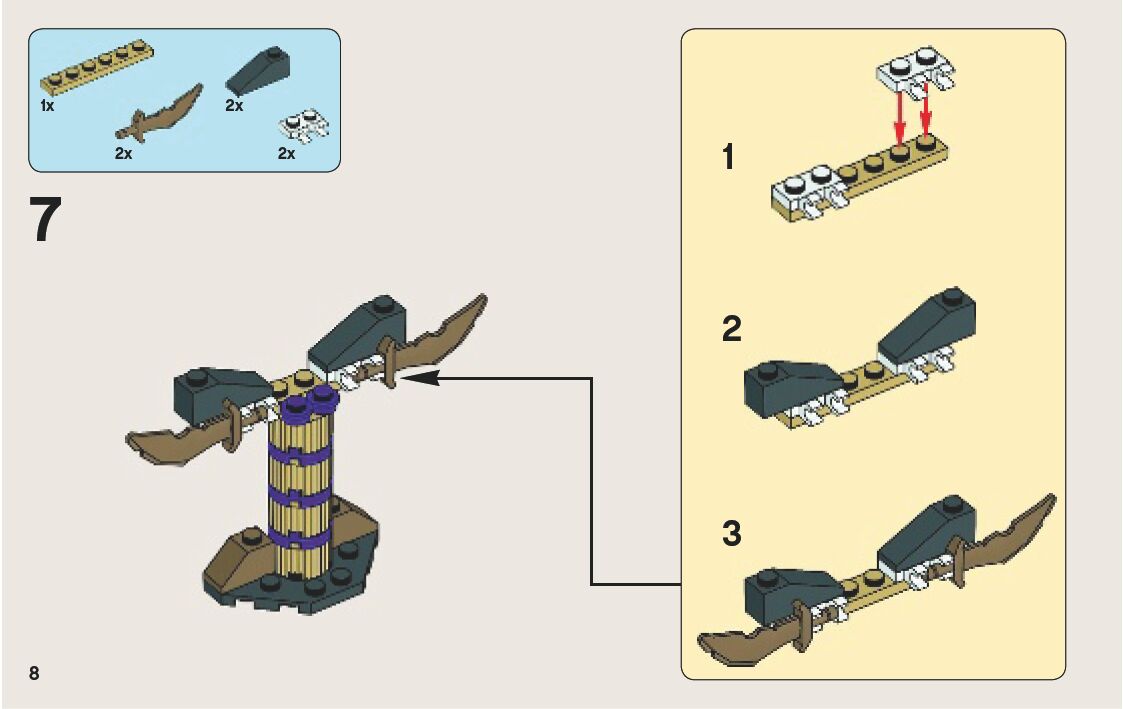 1x
2x
2x
2x

7

1

2

3

8