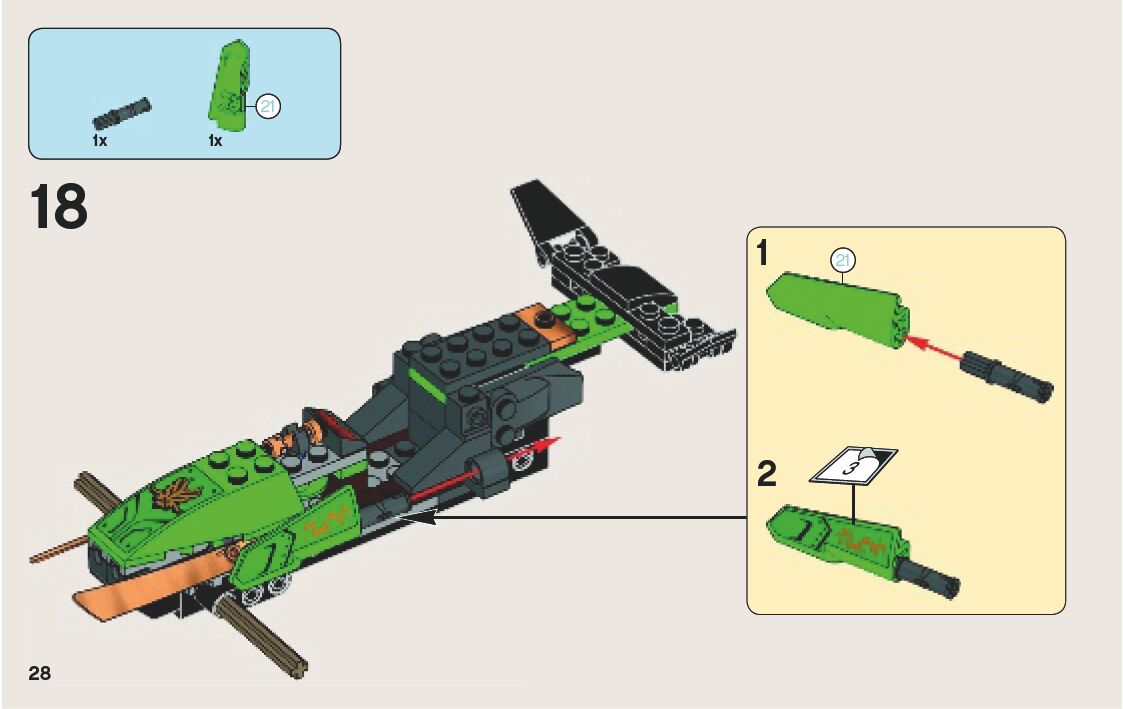 1x
1x
21

18

1
21

2
3

28