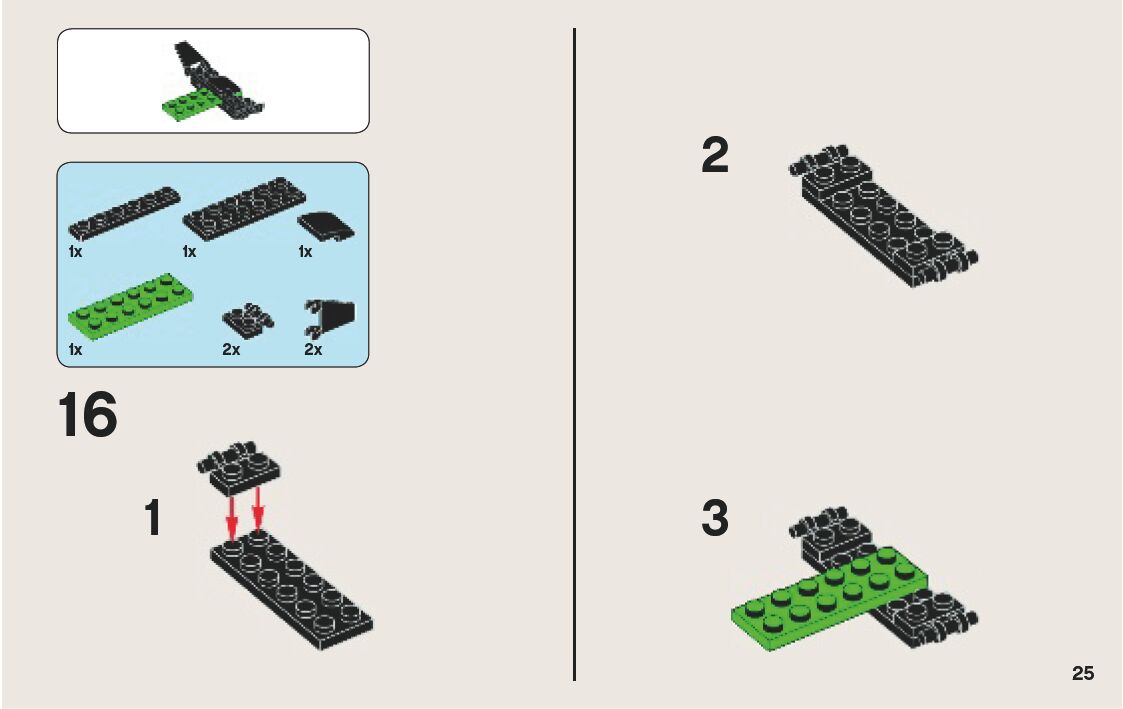 1x
1x
1x
1x
2x
2x

16

1

2

3

25