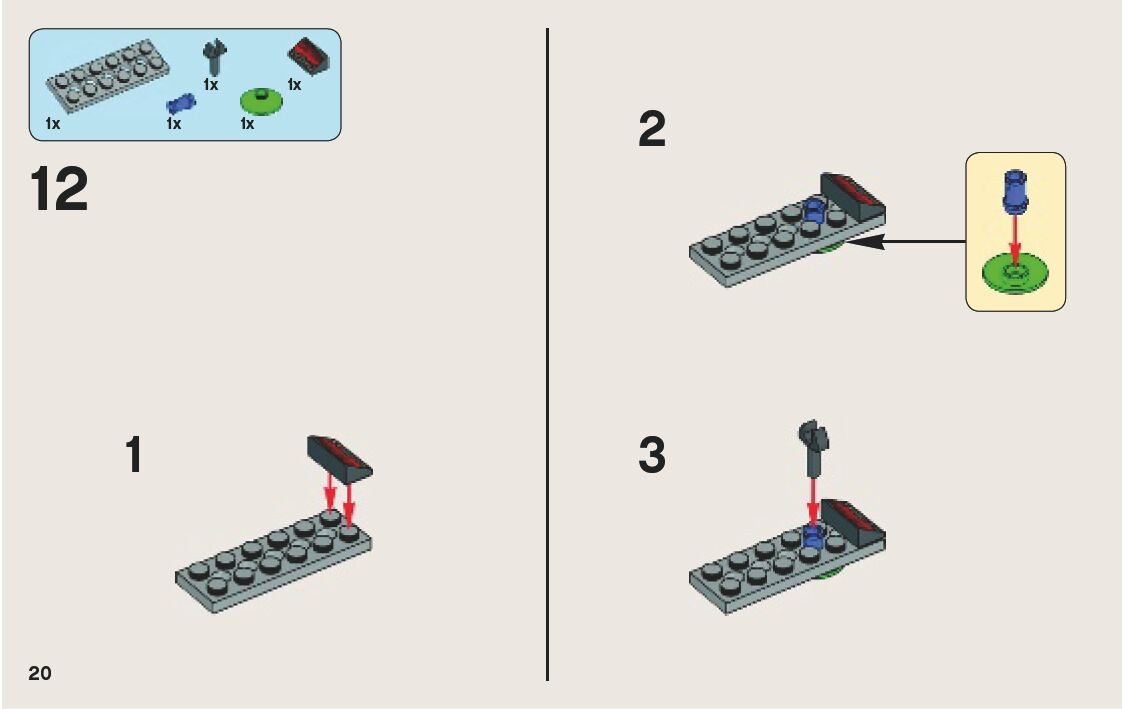 1x
1x
1x
1x
1x

12

1

2

3

20