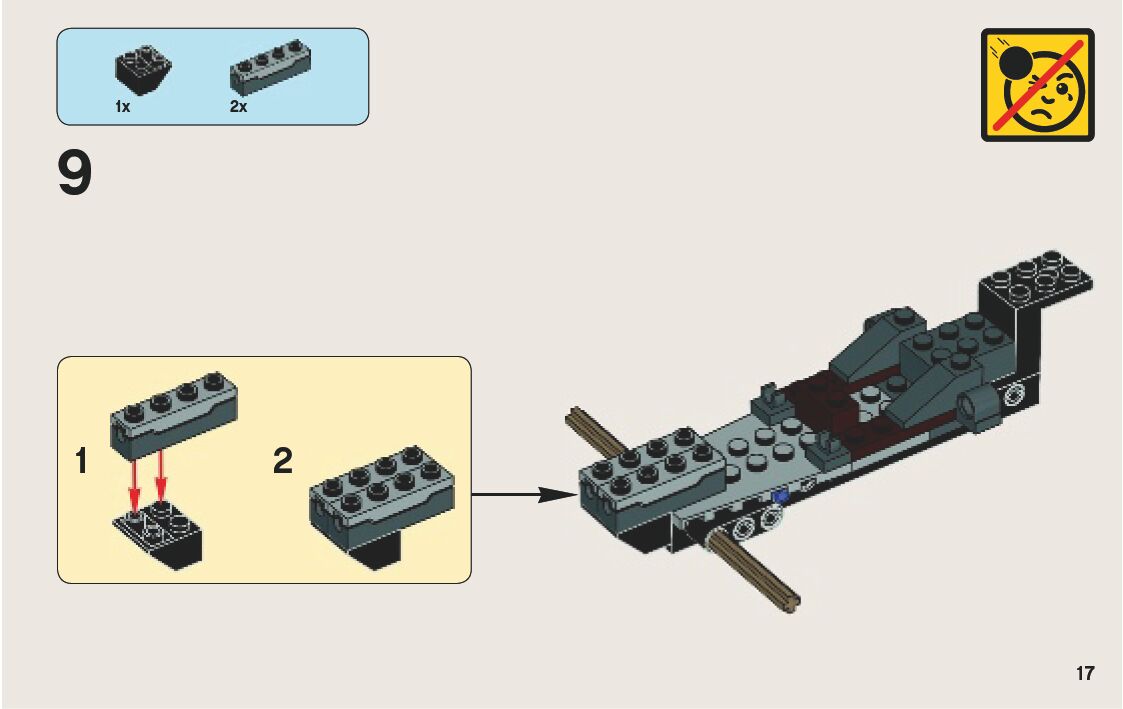 1x
2x

9

1

2

17