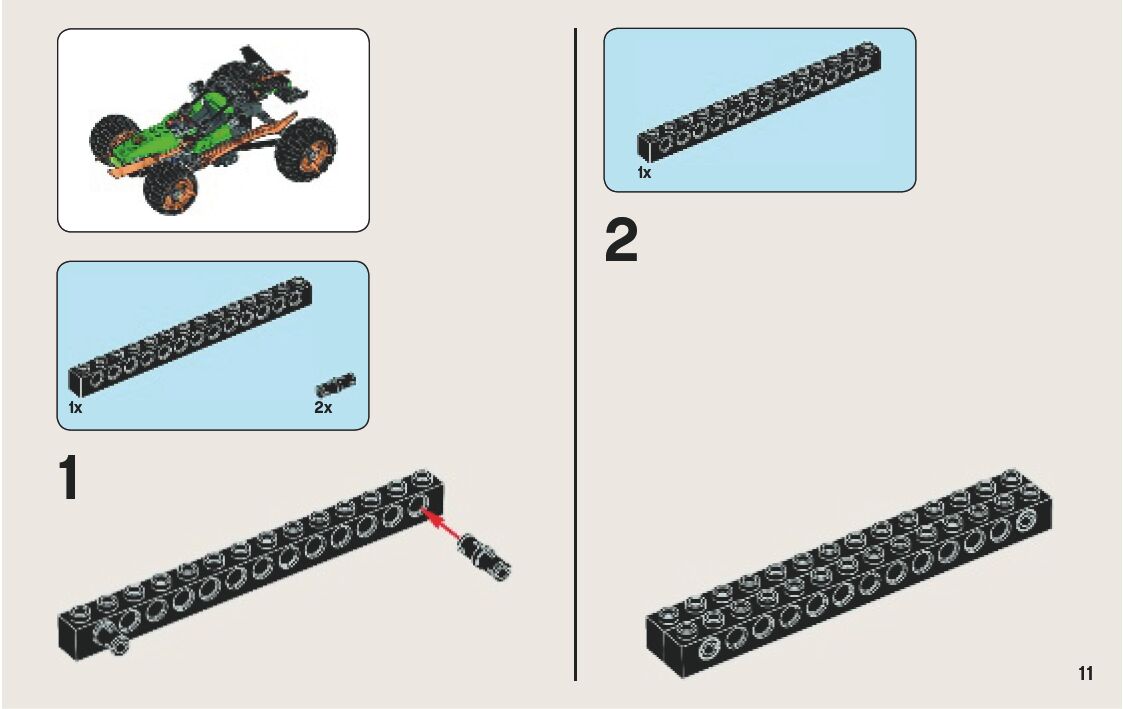 1x 2x

1

1x

2

11