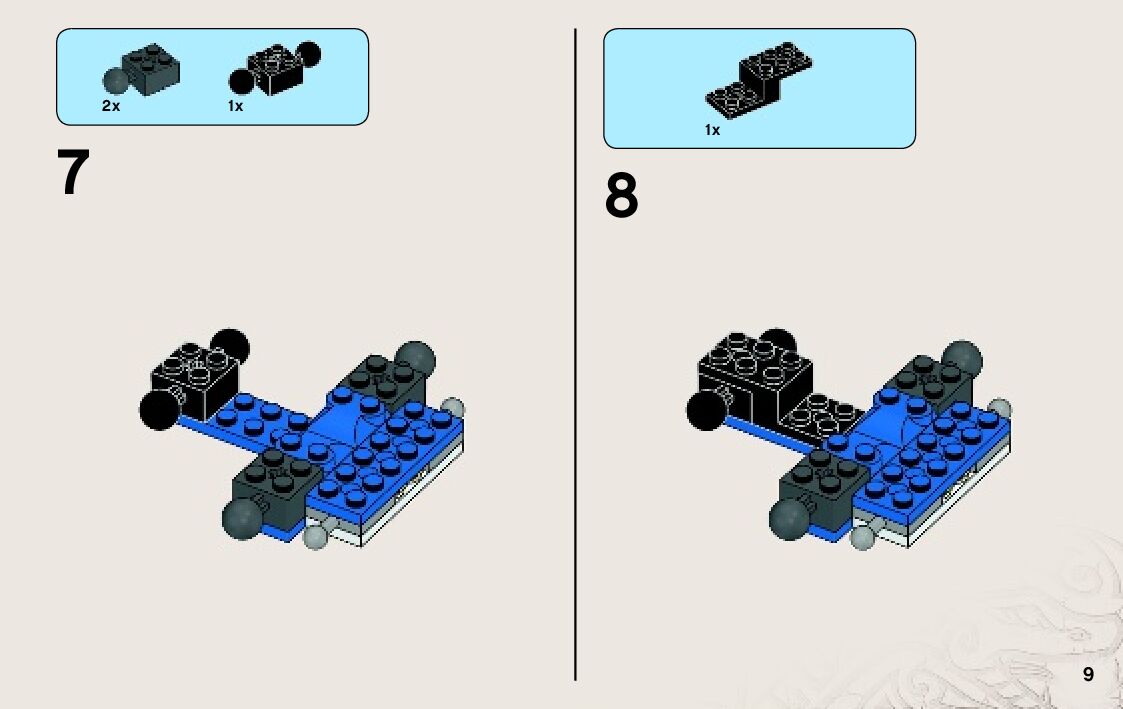 2x
1x

7

1x

8

9