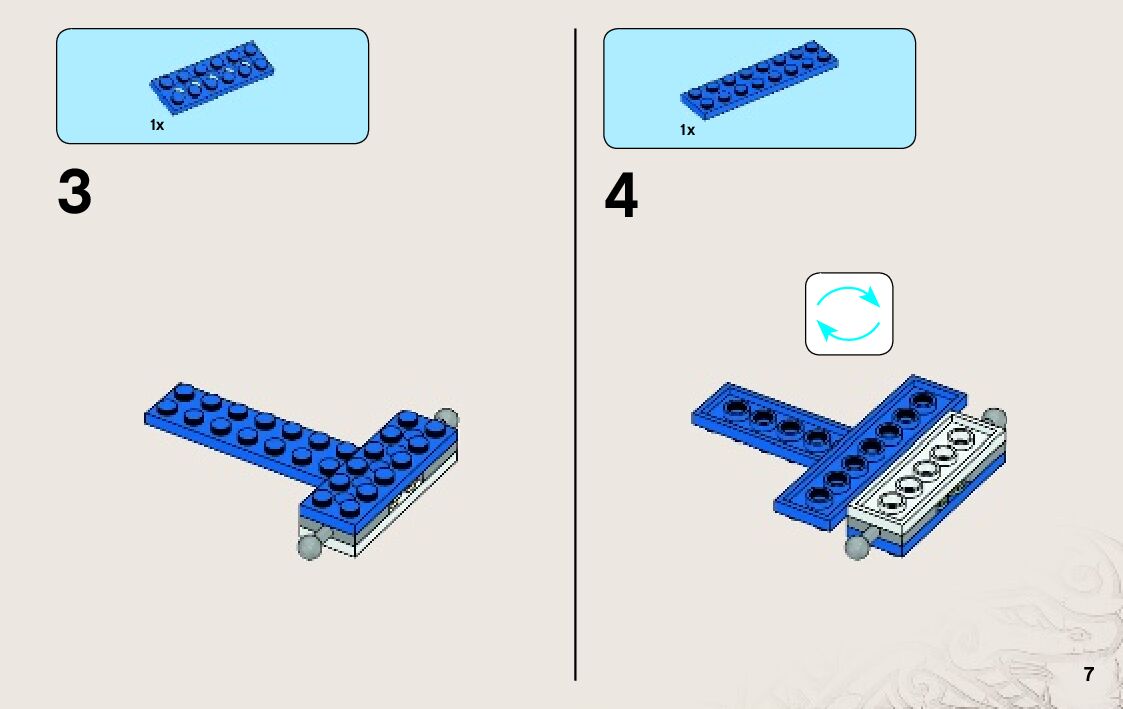 1x

3

1x

4

7