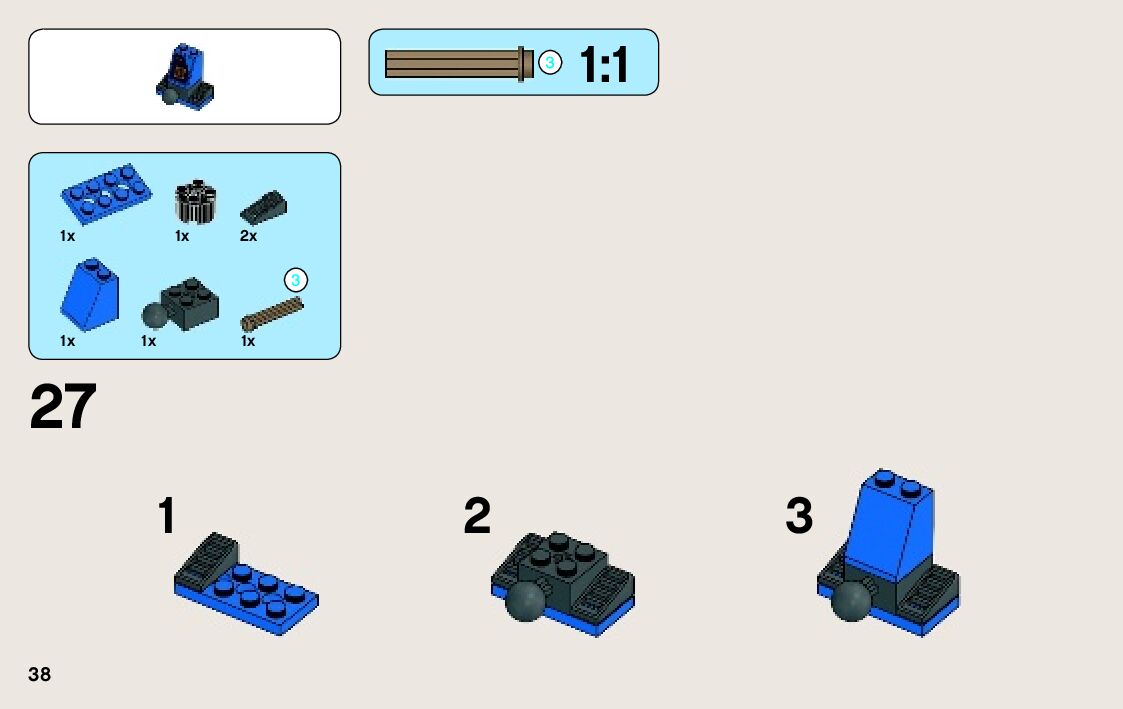 3 1:1

1x 1x 2x

3

1x 1x 1x

27

1

2

3

38