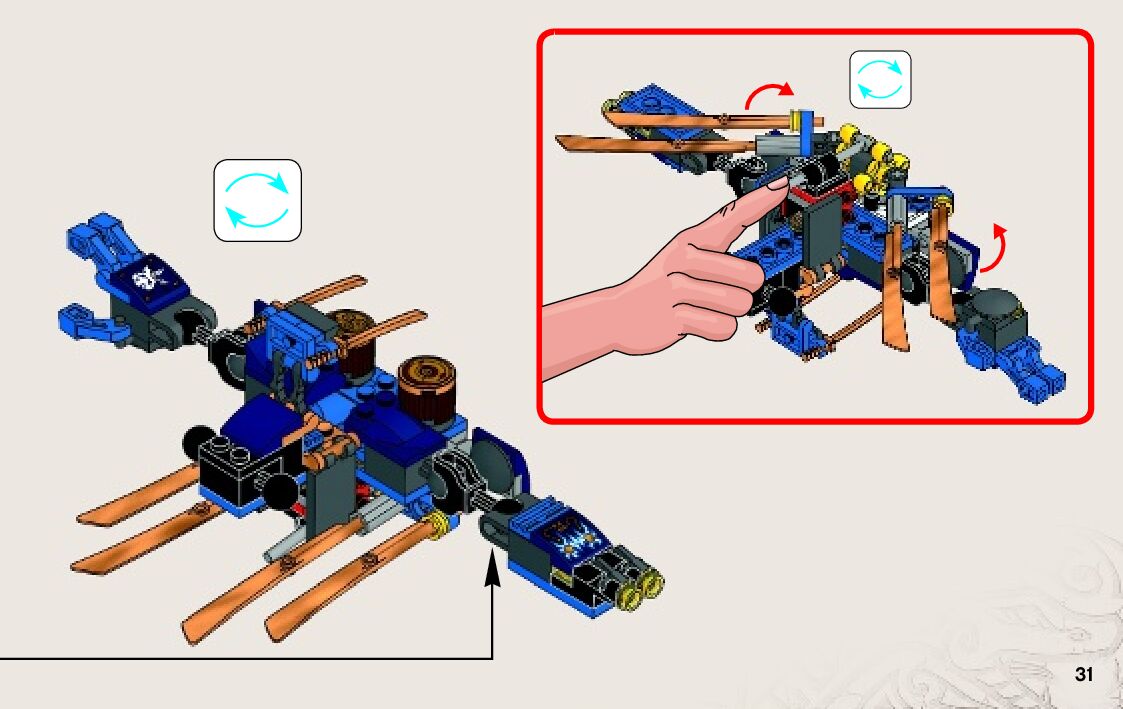 31