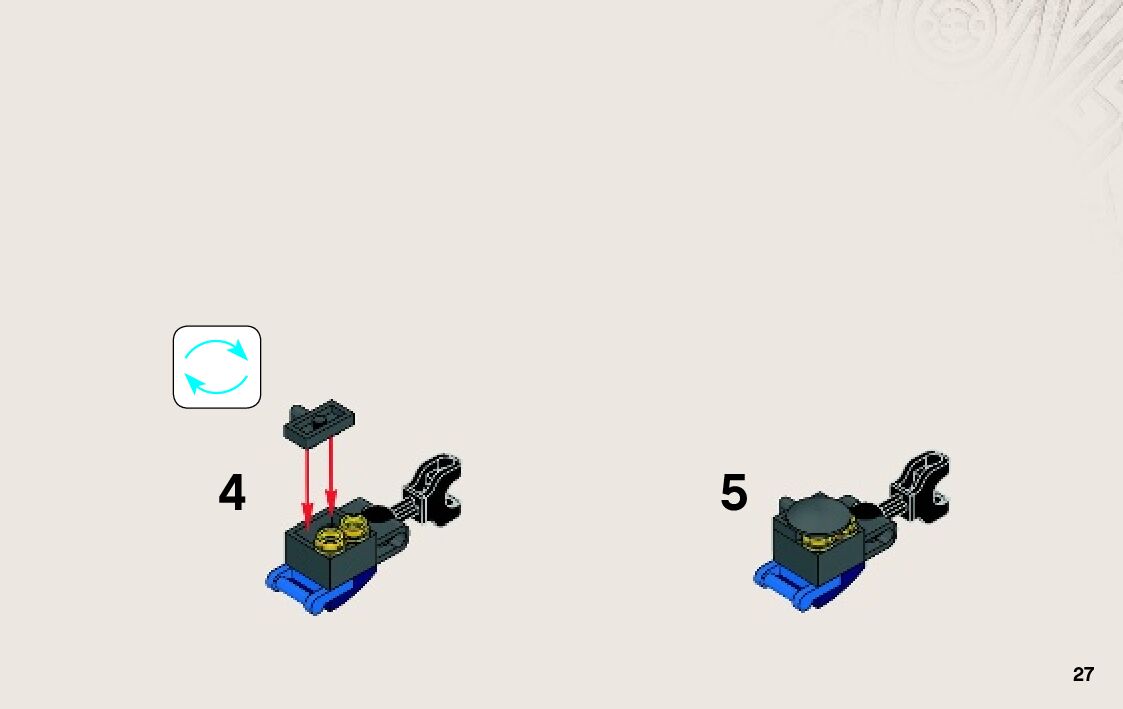 4

5

27