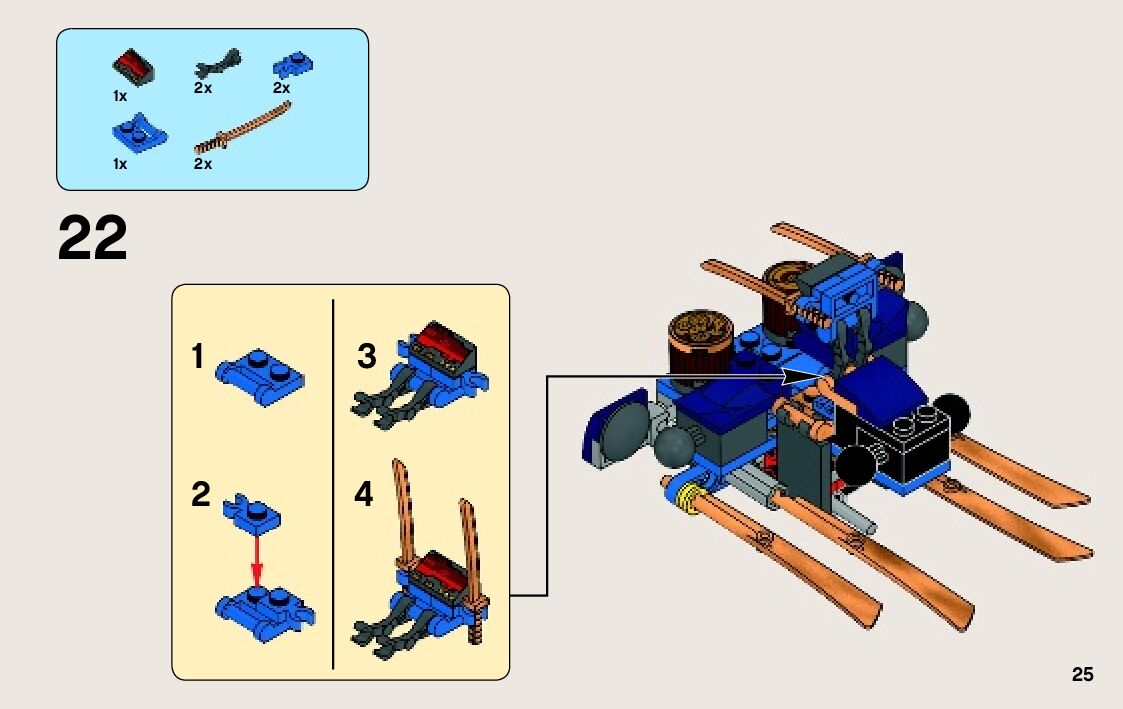 1x
2x
2x
1x
2x

22

1
2
3
4

25