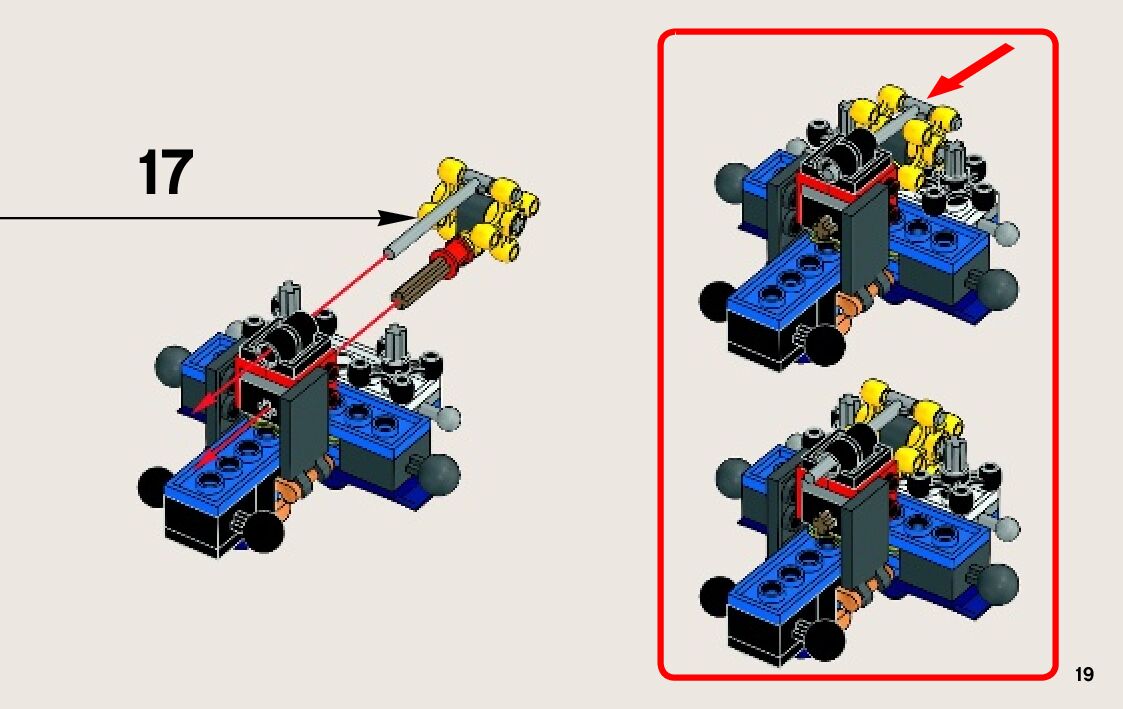 17

19