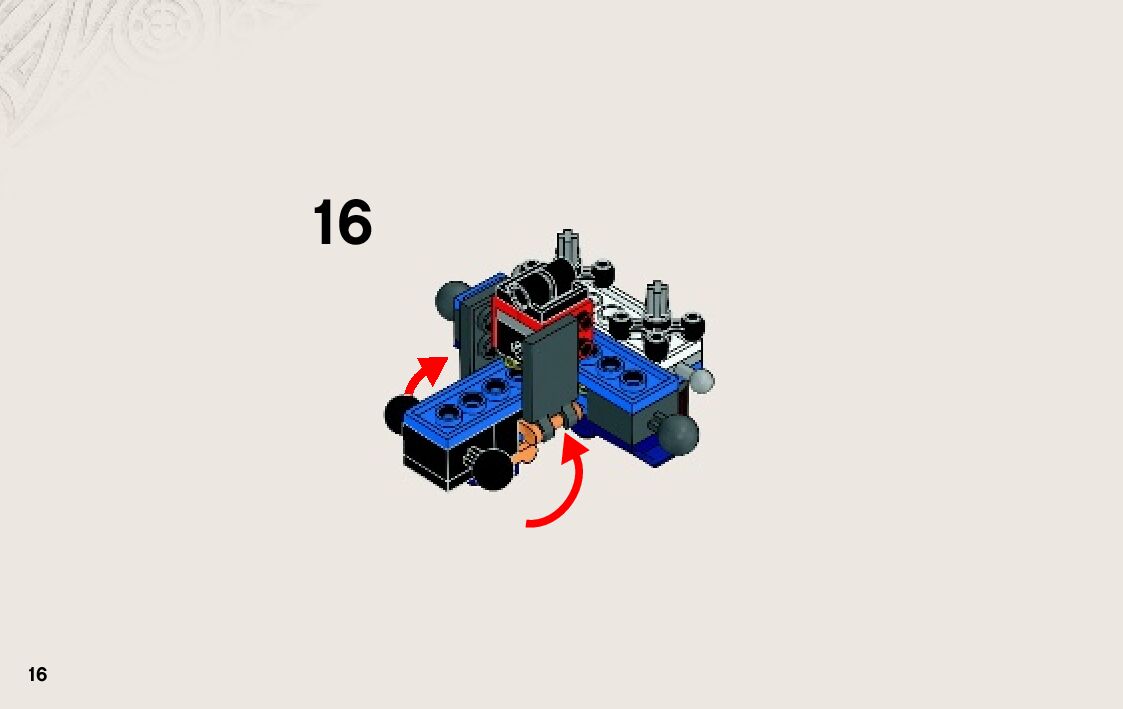 16

16