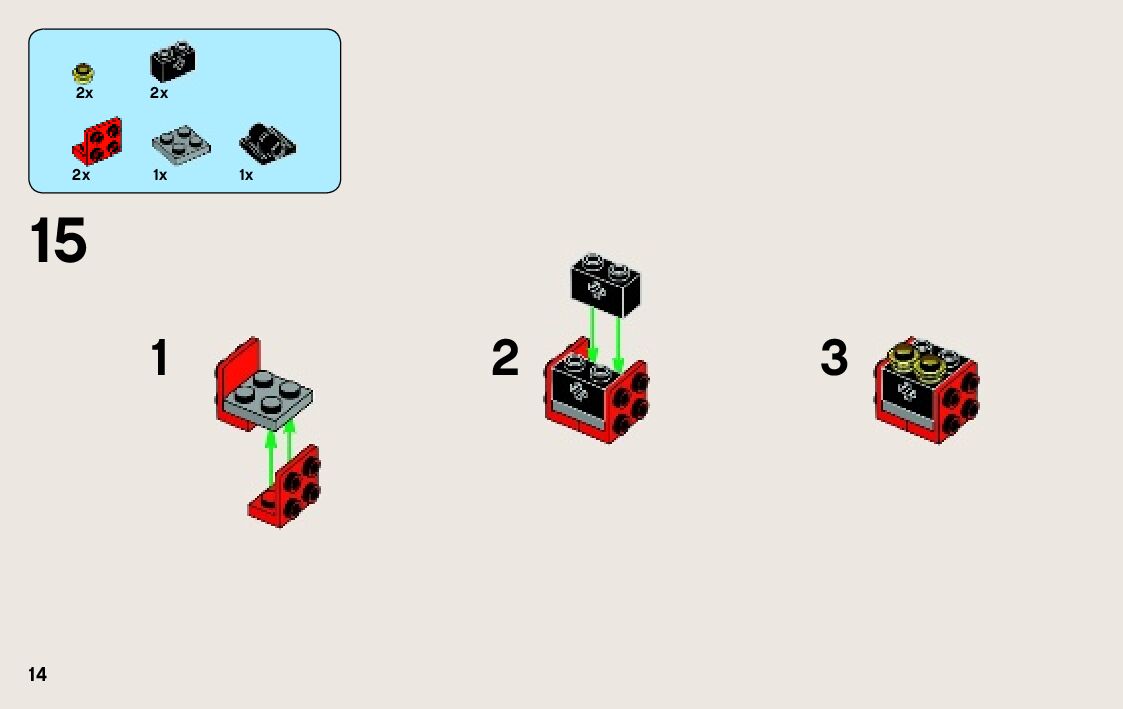 2x
2x
2x
1x
1x

15

1

2

3

14