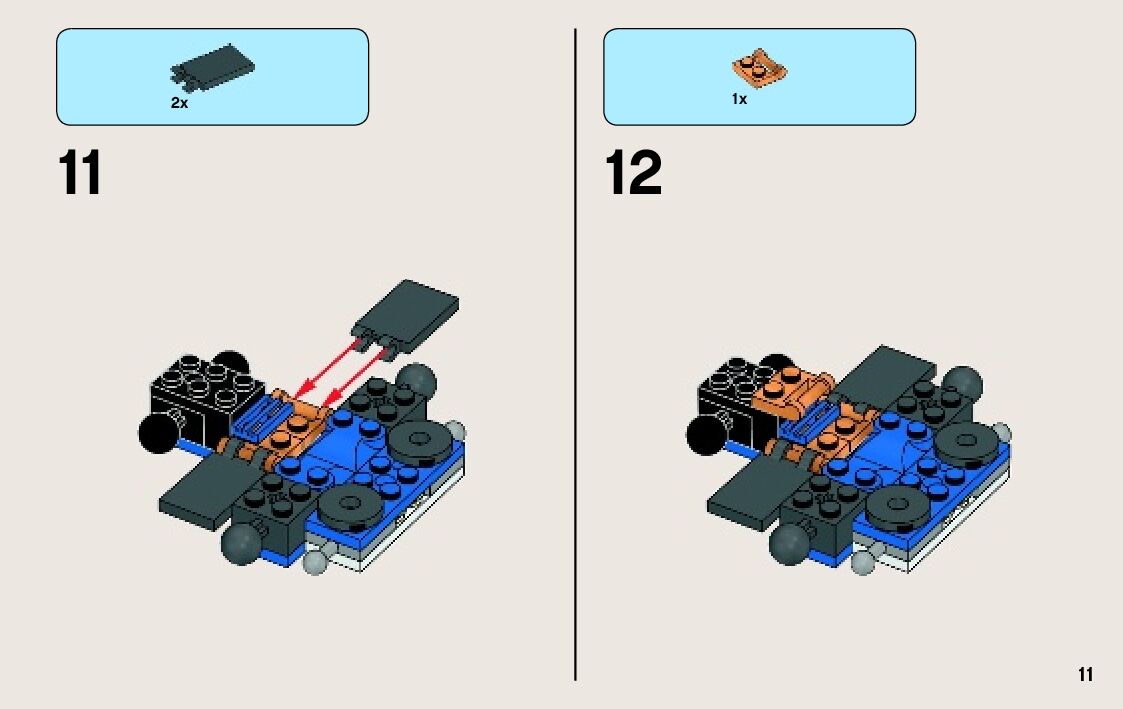 2x

11

1x

12

11