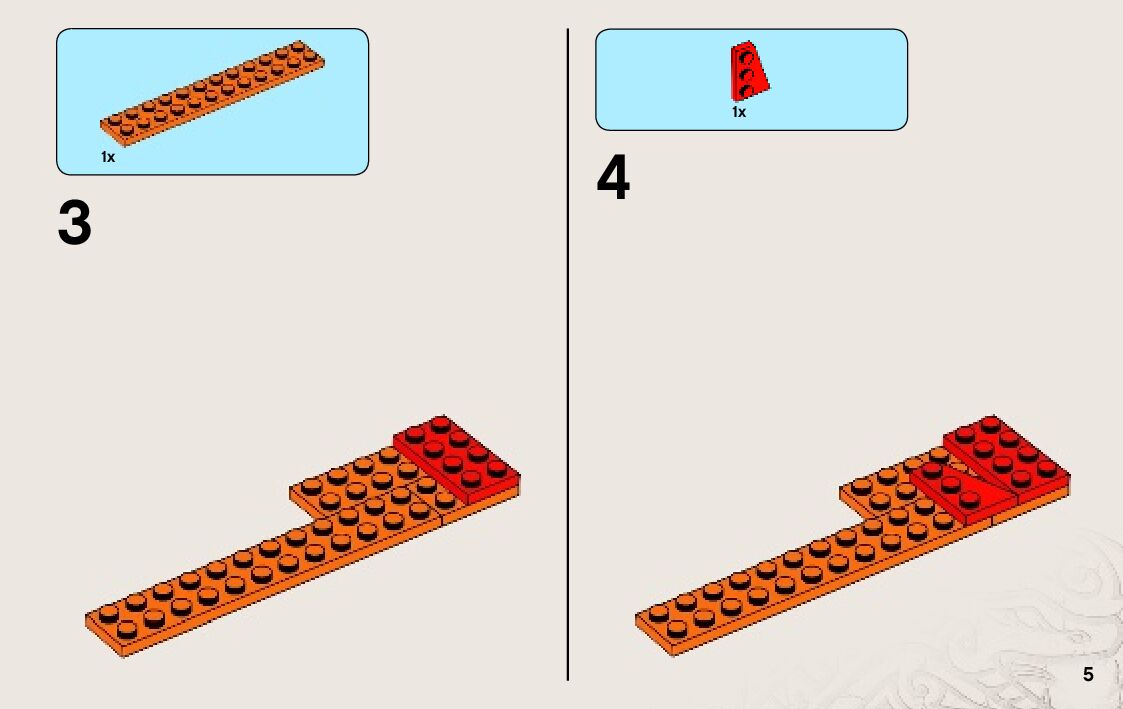 1x

3

1x

4

5