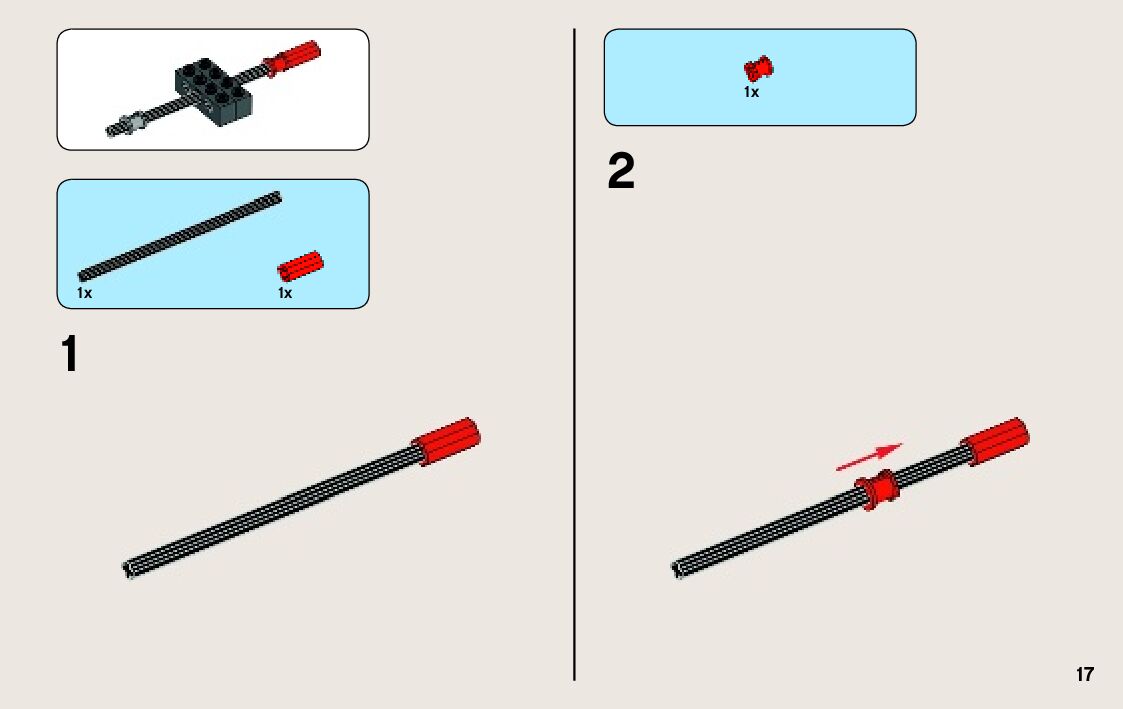 1x

1x

1

1x

2

17