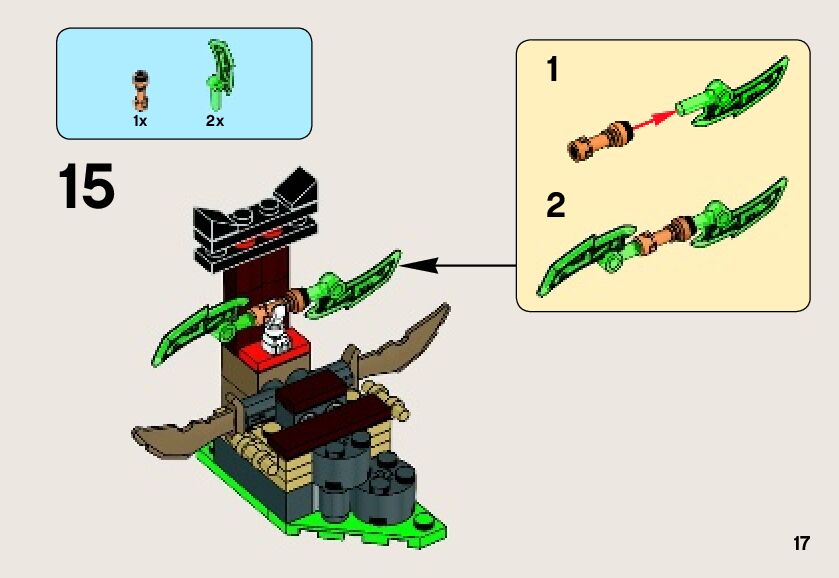 1x
2x

15

1

2

17