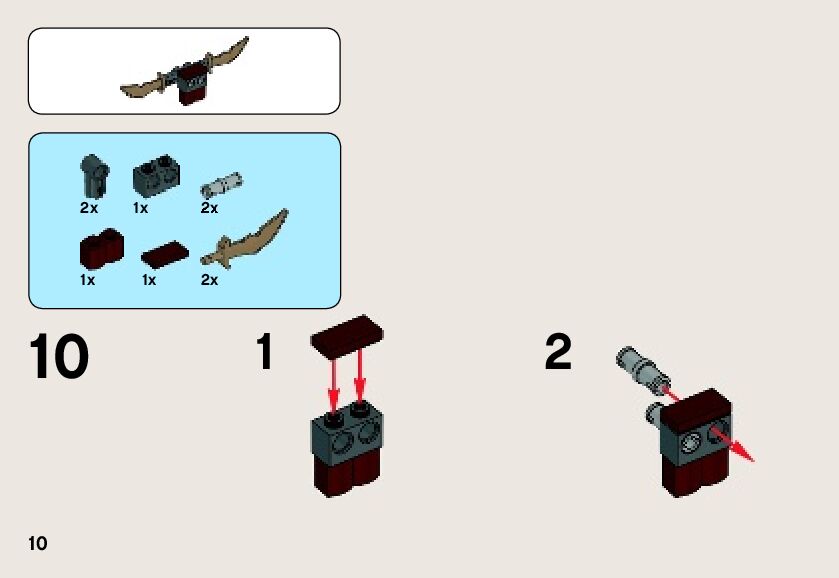 2x 1x 2x

1x 1x 2x

10

1

2

10