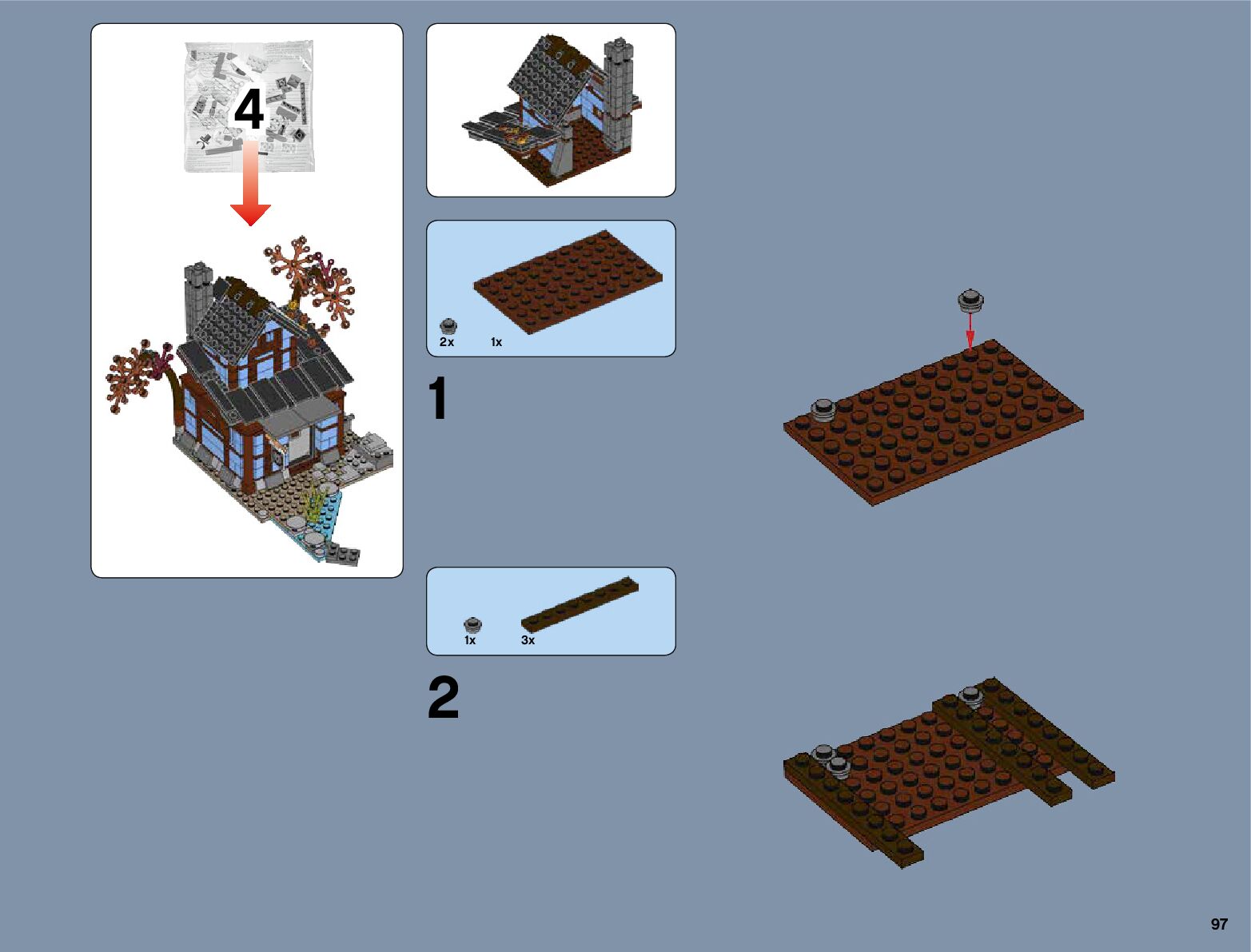 4

2x 1x

1

1x 3x

2

97