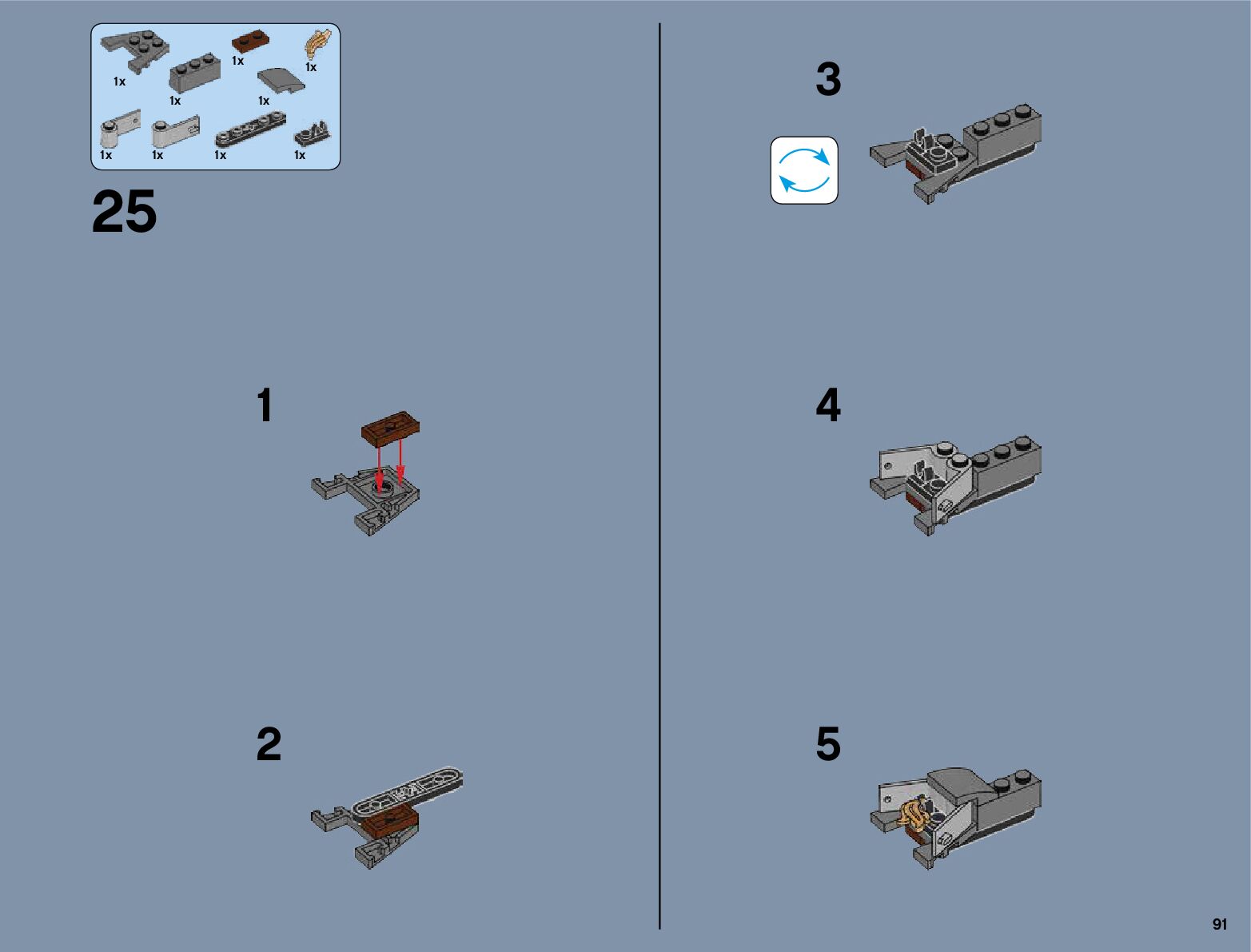 1x 1x 1x
1x 1x
1x 1x 1x 1x

25

1

2

3

4

5

91