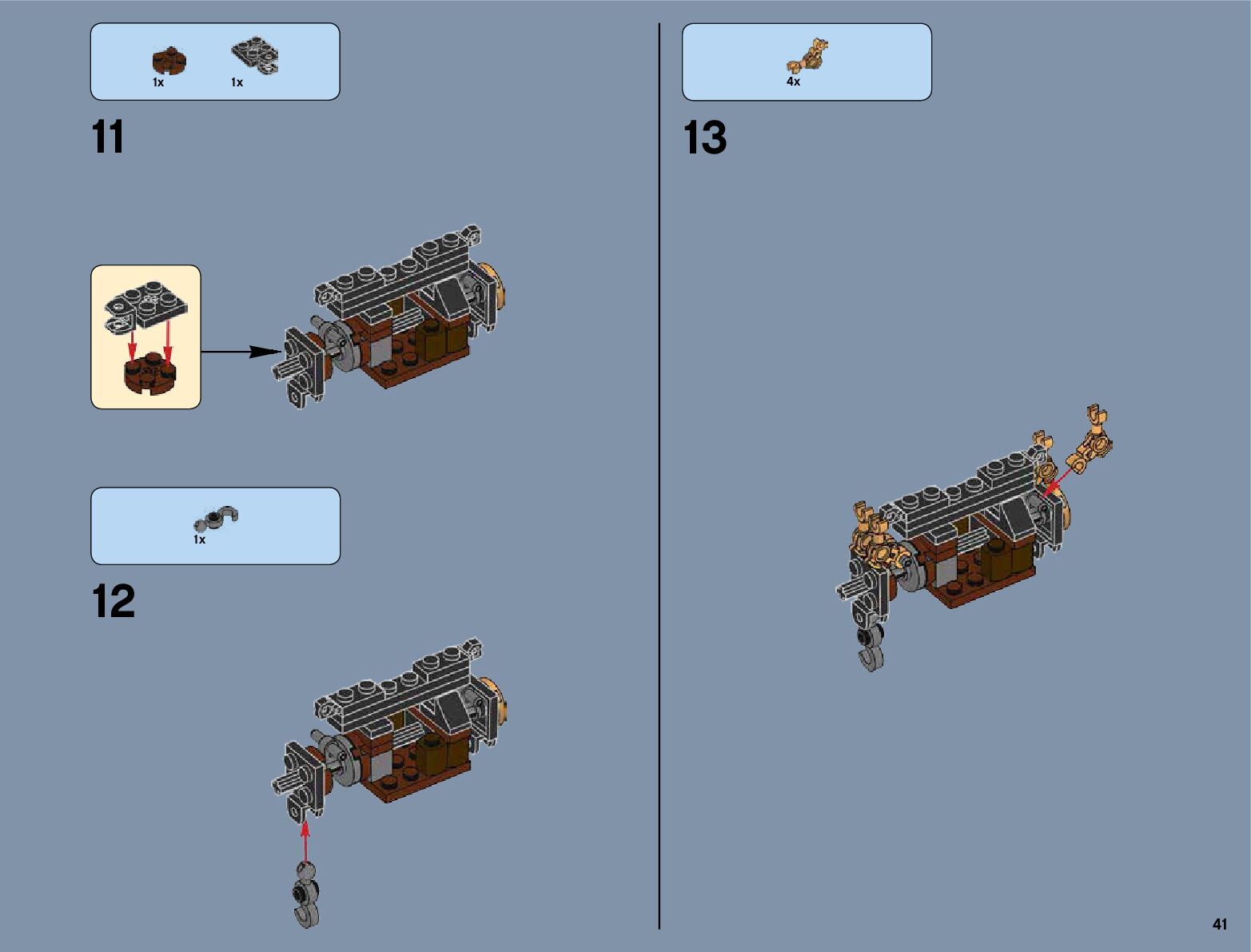 1x 1x

11

1x

12

4x

13

41