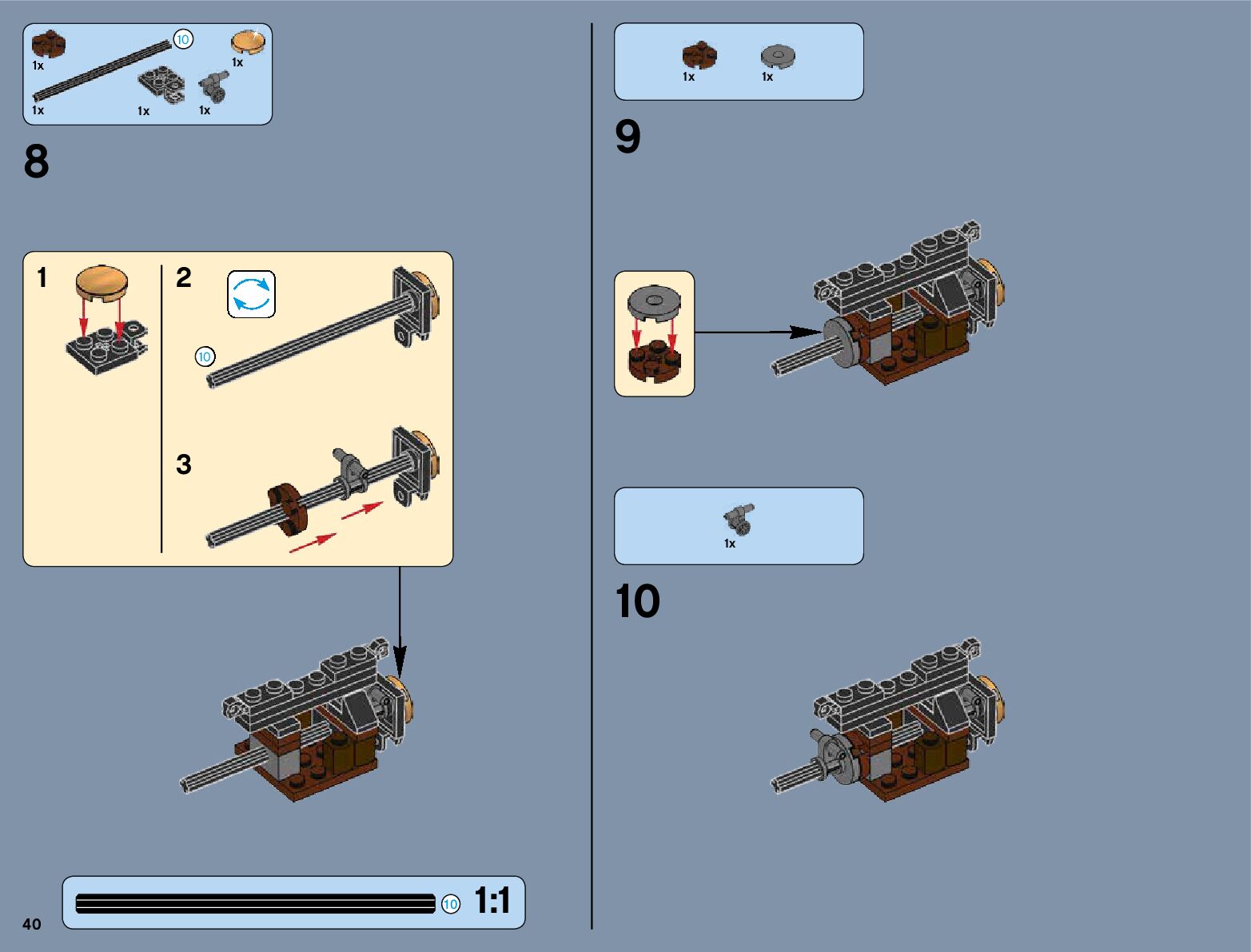 1x
10
1x
1x
1x
1x

8

1
2
10
3

10
1:1

40

1x
1x

9

1x

10