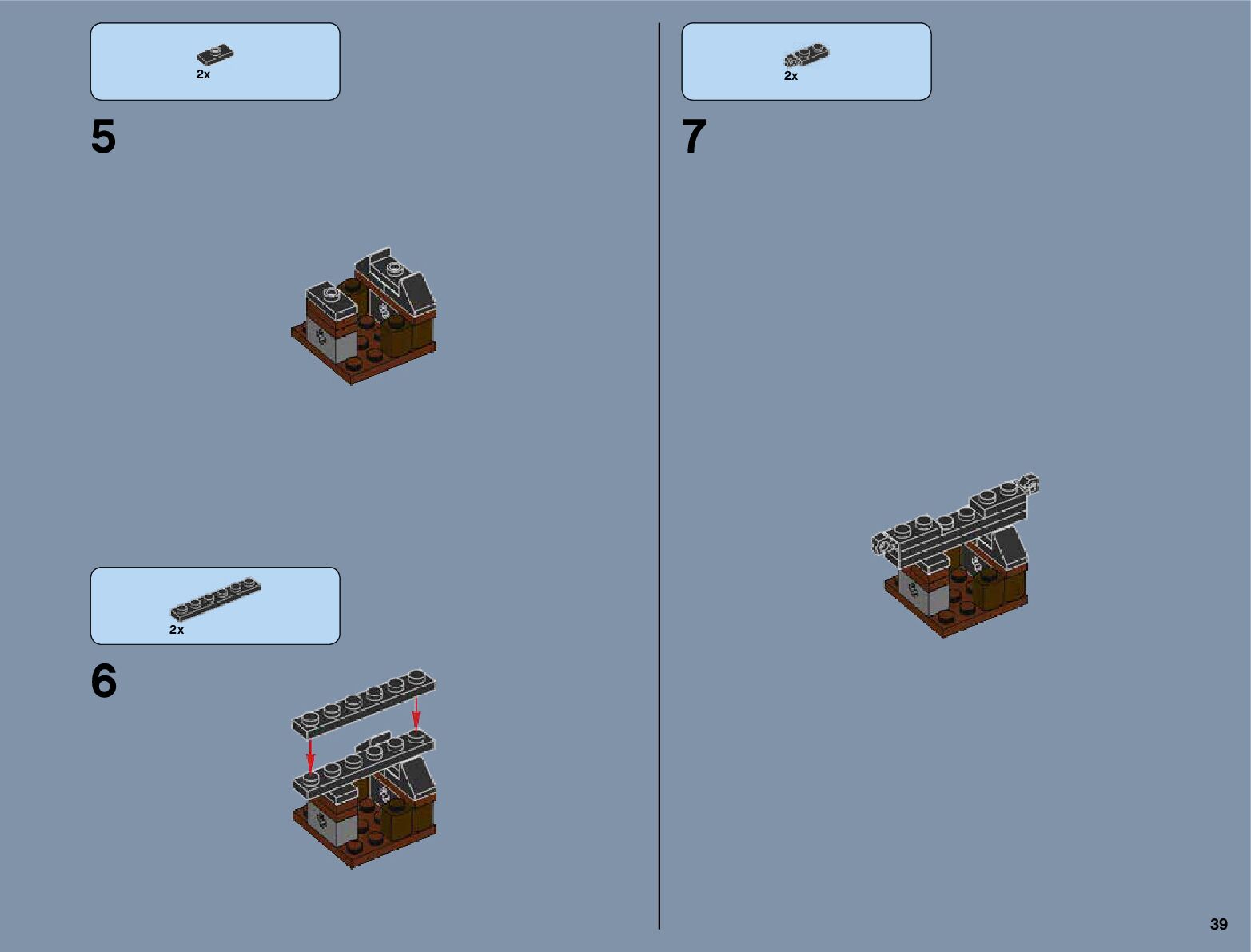 2x

5

2x

6

2x

7

39