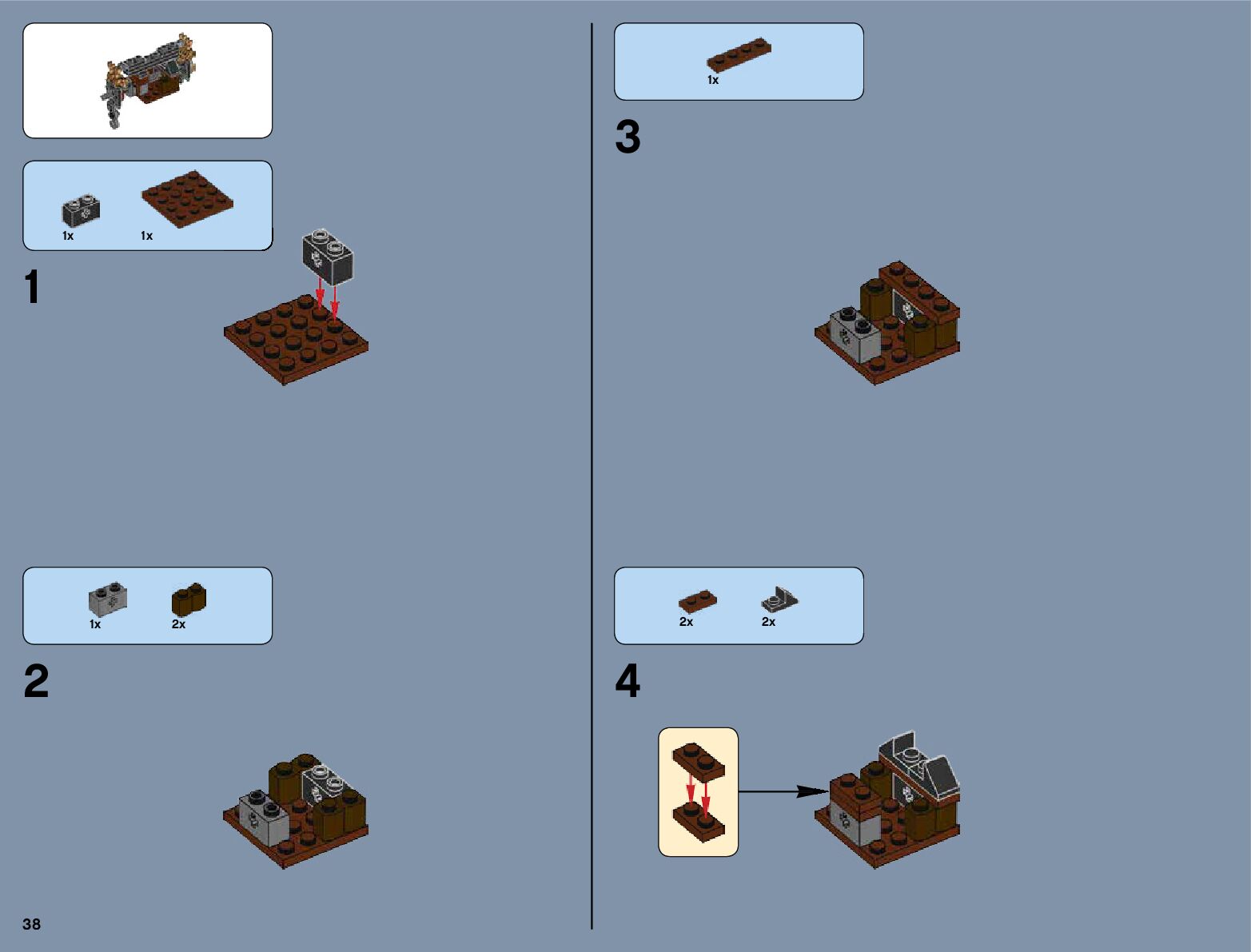 1x 1x

1

1x 2x

2

38

1x

3

2x 2x

4